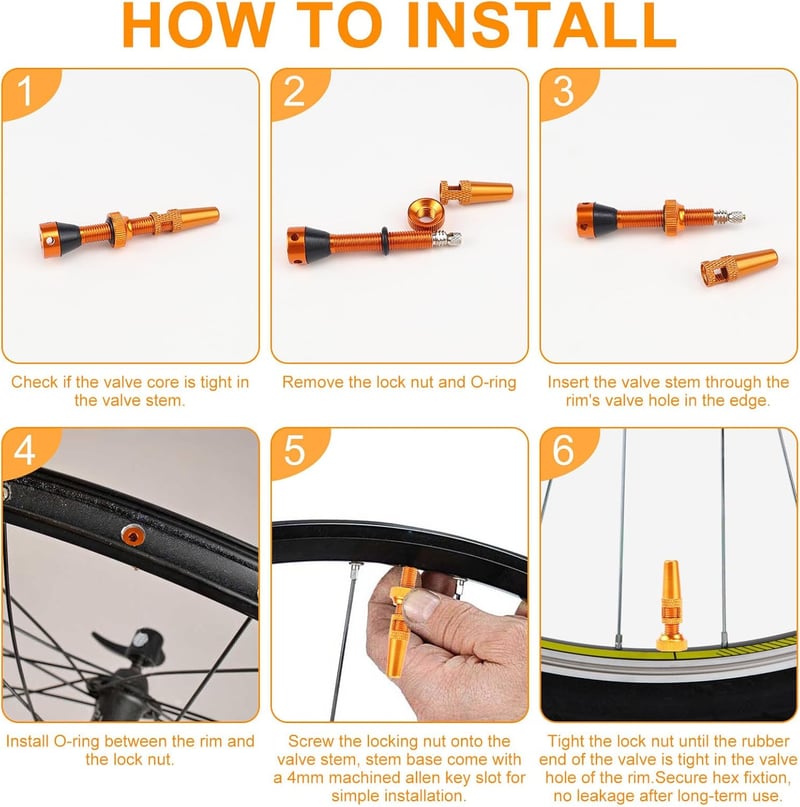 HOW TO INSTALL

1

Check if the valve core is tight in the valve stem.

2

Remove the lock nut and O-ring

3

Insert the valve stem through the rim's valve hole in the edge.

4

Install O-ring between the rim and the lock nut.

5

Screw the locking nut onto the valve stem, stem base come with a 4mm machined allen key slot for simple installation.

6

Tight the lock nut until the rubber end of the valve is tight in the valve hole of the rim.Secure hex fixtion, no leakage after long-term use.