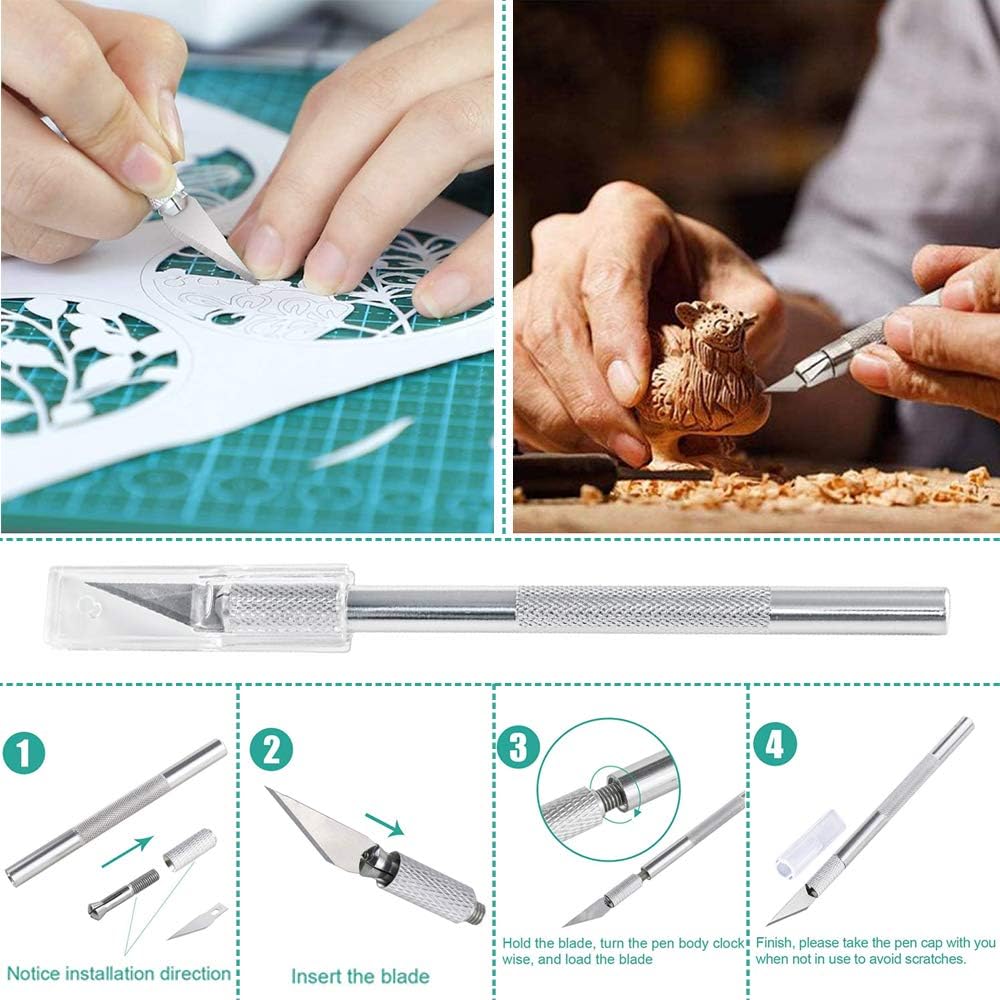 1
Notice installation direction

2
Insert the blade

3
Hold the blade, turn the pen body clock wise, and load the blade

4
Finish, please take the pen cap with you when not in use to avoid scratches.