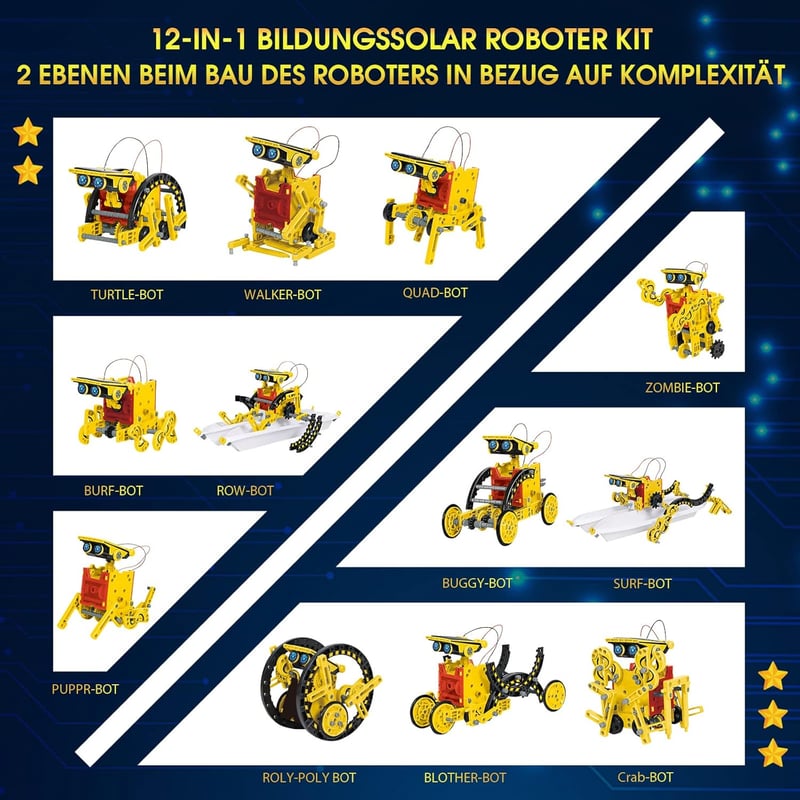 12-IN-1 BILDUNGSSOLAR ROBOTER KIT
2 EBENEN BEIM BAU DES ROBOTERS IN BEZUG AUF KOMPLEXITÄT

TURTLE-BOT
WALKER-BOT
QUAD-BOT
BURF-BOT
ROW-BOT
PUPPR-BOT

ZOMBIE-BOT
BUGGY-BOT
SURF-BOT
ROLY-POLY BOT
BLOTHER-BOT
Crab-BOT