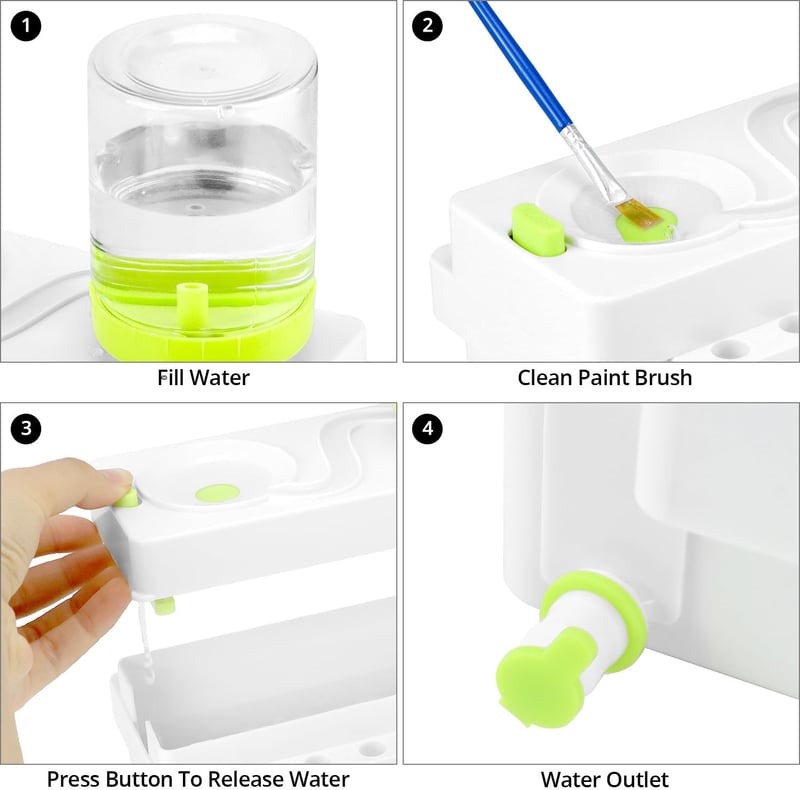 1
Fill Water

2
Clean Paint Brush

3
Press Button To Release Water

4
Water Outlet