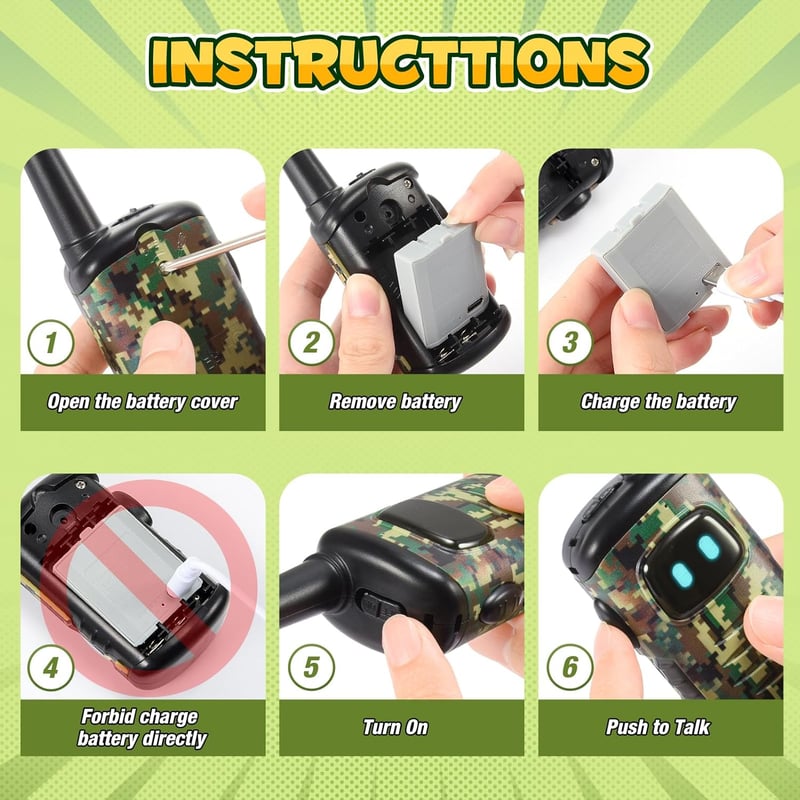 INSTRUCTTIONS

1
Open the battery cover

2
Remove battery

3
Charge the battery

4
Forbid charge battery directly

5
Turn On

6
Push to Talk