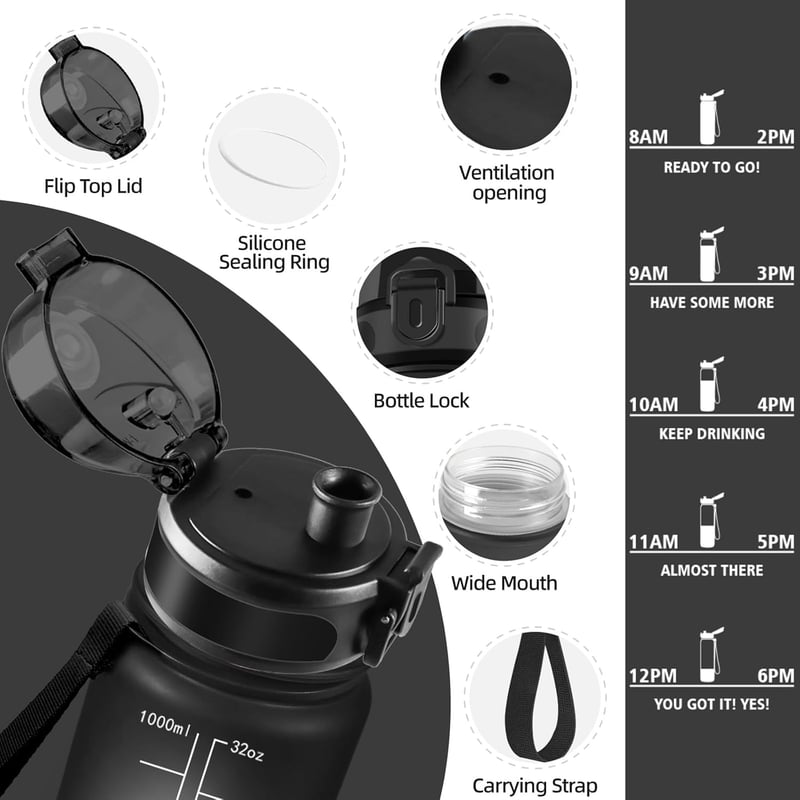 Flip Top Lid

Silicone Sealing Ring

Ventilation opening

Bottle Lock

Wide Mouth

Carrying Strap

1000ml

32oz

8AM 2PM
READY TO GO!

9AM 3PM
HAVE SOME MORE

10AM 4PM
KEEP DRINKING

11AM 5PM
ALMOST THERE

12PM 6PM
YOU GOT IT! YES!