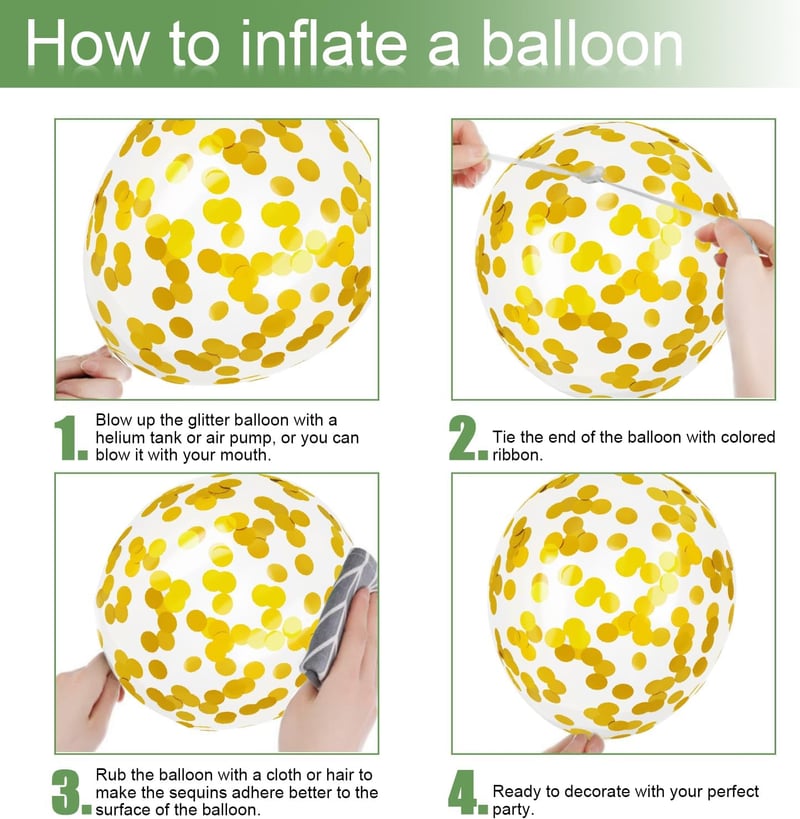 How to inflate a balloon

1. Blow up the glitter balloon with a helium tank or air pump, or you can blow it with your mouth.

2. Tie the end of the balloon with colored ribbon.

3. Rub the balloon with a cloth or hair to make the sequins adhere better to the surface of the balloon.

4. Ready to decorate with your perfect party.