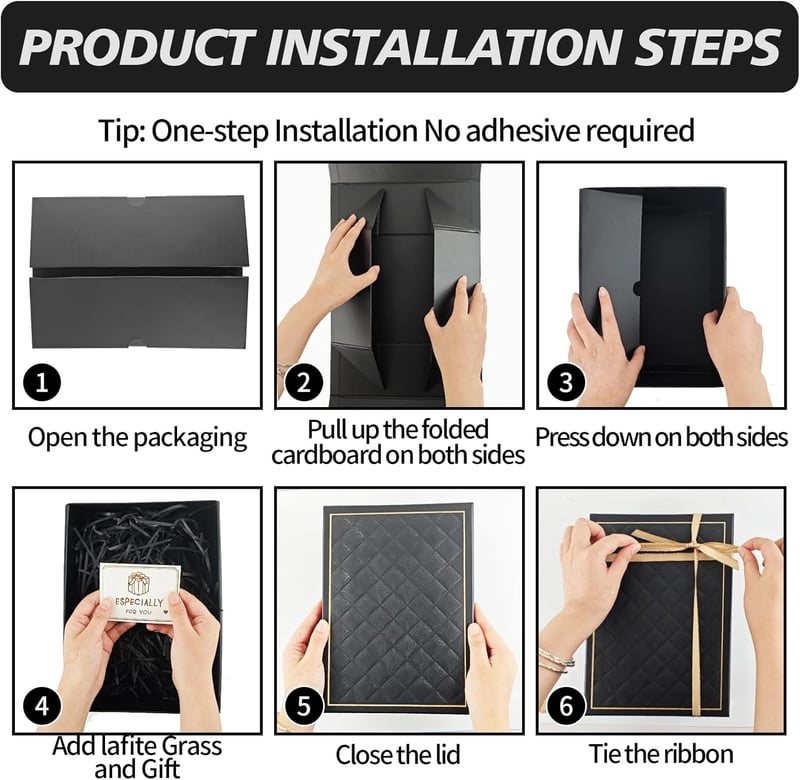 PRODUCT INSTALLATION STEPS

Tip: One-step Installation No adhesive required

1
Open the packaging

2
Pull up the folded cardboard on both sides

3
Press down on both sides

ESPECIALLY FOR YOU

4
Add lafite Grass and Gift

5
Close the lid

6
Tie the ribbon