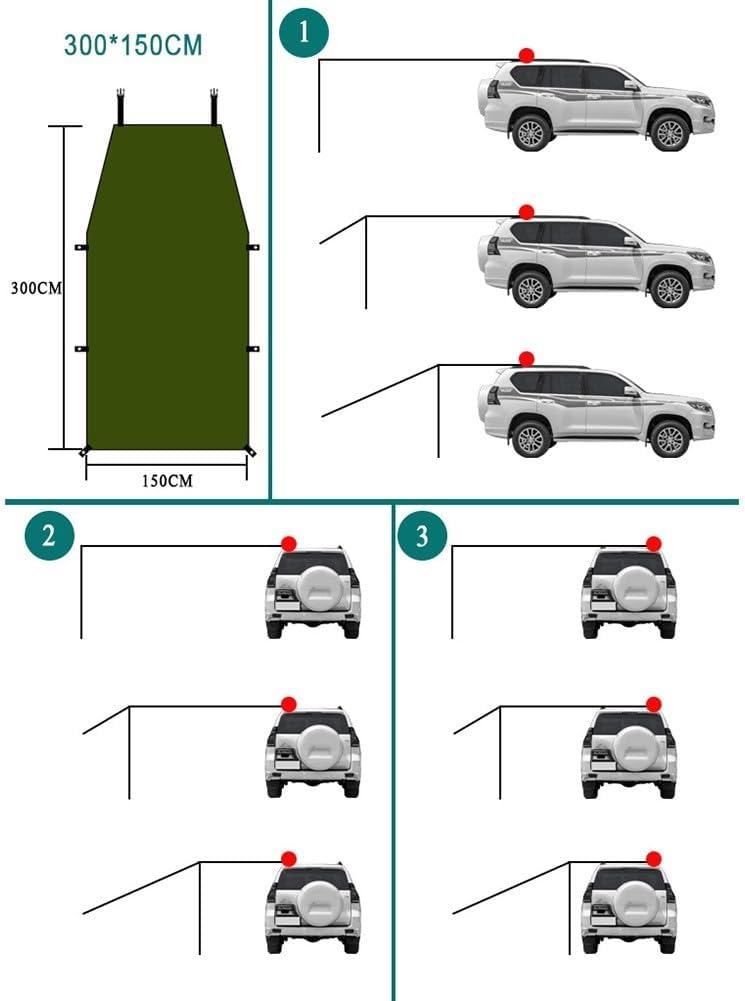 300*150CM

300CM

150CM

1

2

3