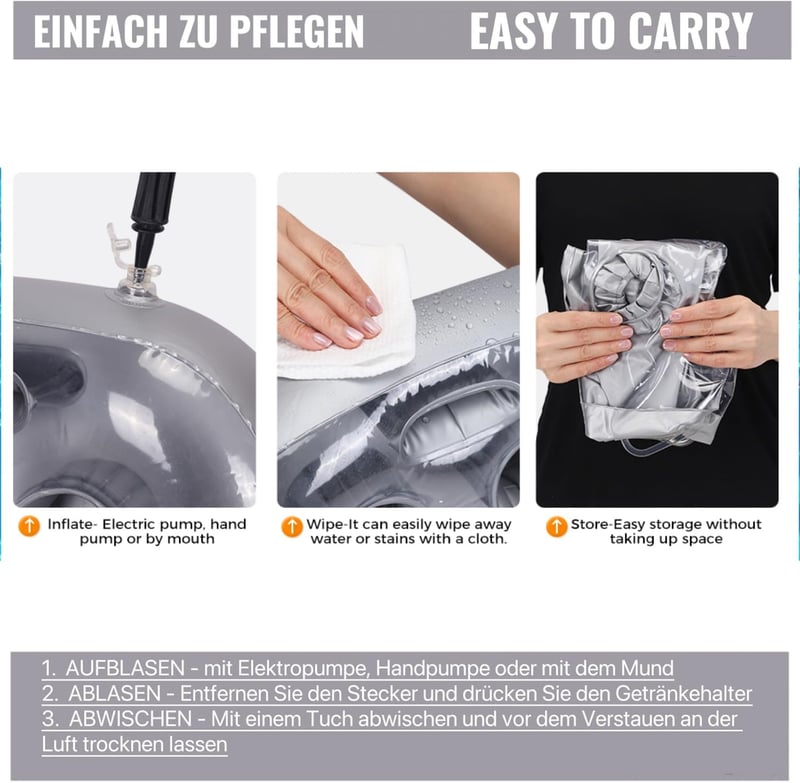 EINFACH ZU PFLEGEN EASY TO CARRY

Inflate- Electric pump, hand pump or by mouth

Wipe-It can easily wipe away water or stains with a cloth.

Store-Easy storage without taking up space

1. AUFBLASEN - mit Elektropumpe, Handpumpe oder mit dem Mund
2. ABLASEN - Entfernen Sie den Stecker und drücken Sie den Getränkehalter
3. ABWISCHEN - Mit einem Tuch abwischen und vor dem Verstauen an der Luft trocknen lassen