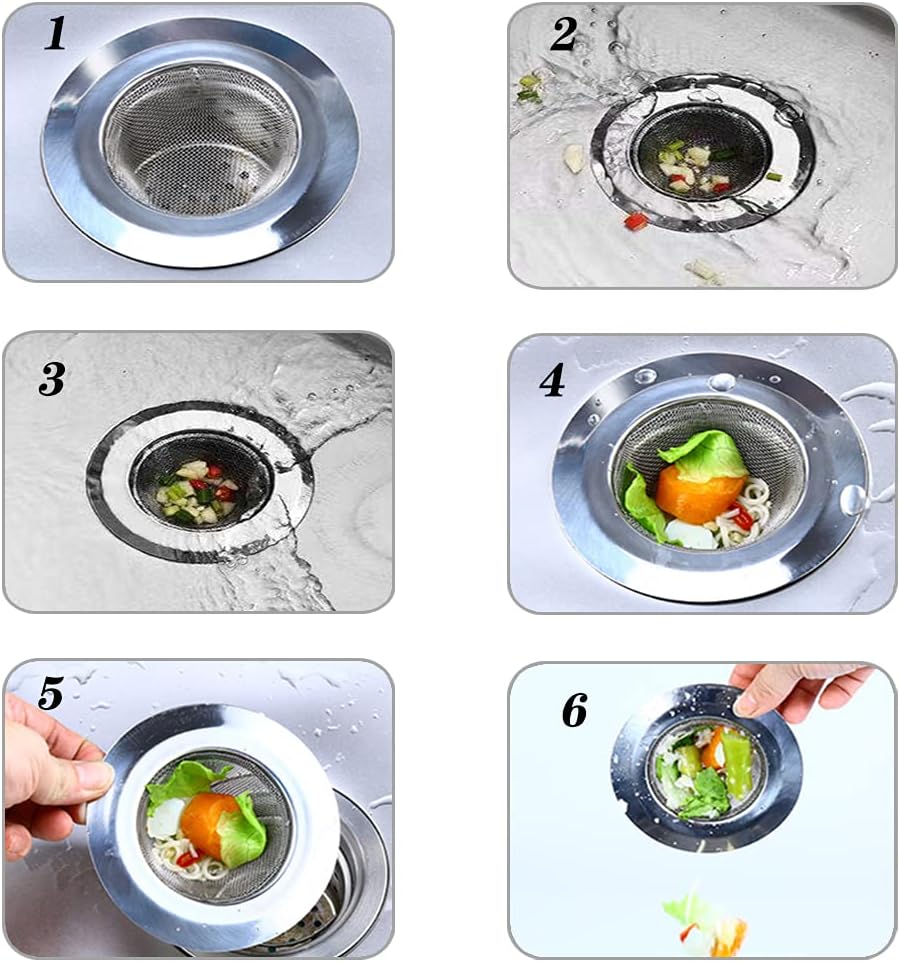 1

2

3

4

5

6