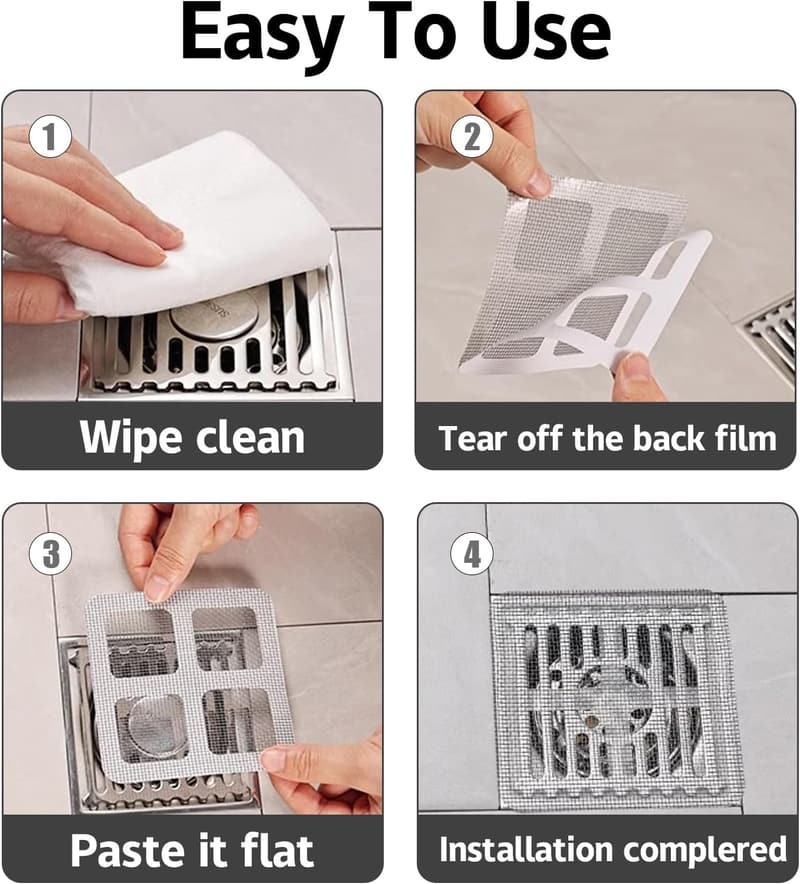 Easy To Use

1
Wipe clean

2
Tear off the back film

3
Paste it flat

4
Installation complered