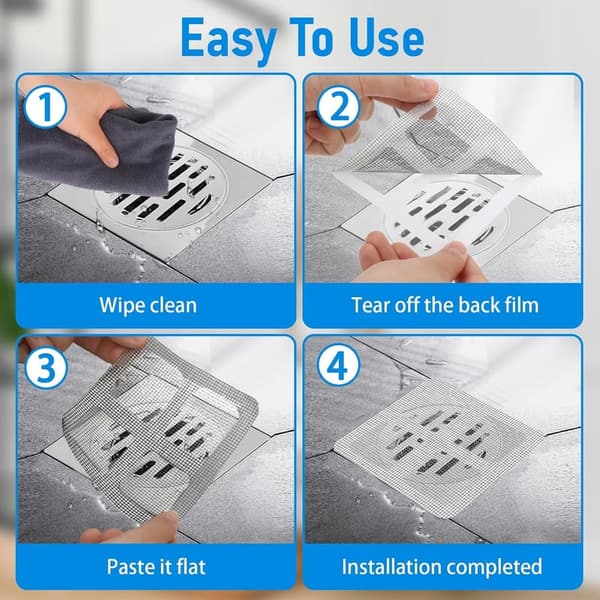 Easy To Use

1

Wipe clean

2

Tear off the back film

3

Paste it flat

4

Installation completed