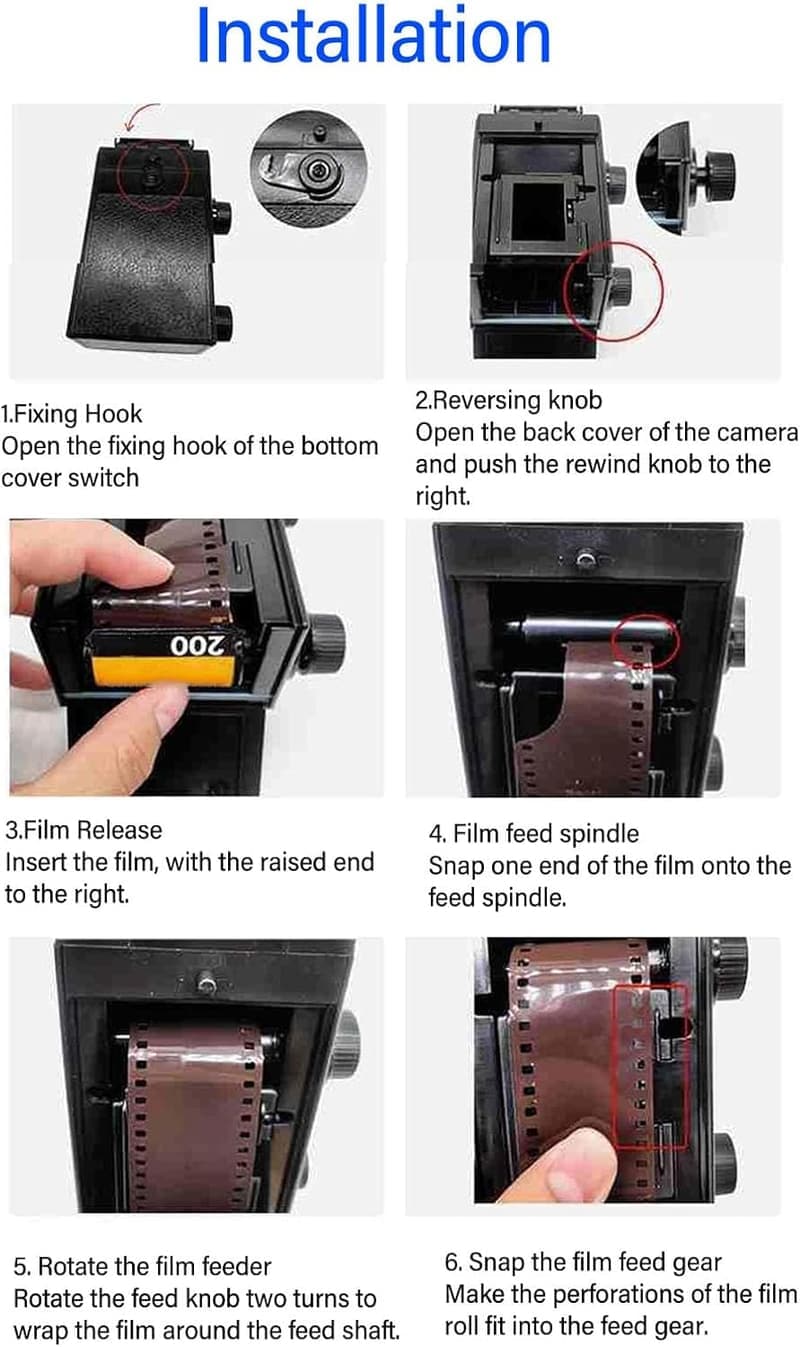 Installation

1.Fixing Hook
Open the fixing hook of the bottom cover switch

2.Reversing knob
Open the back cover of the camera and push the rewind knob to the right.

200

3.Film Release
Insert the film, with the raised end to the right.

4. Film feed spindle
Snap one end of the film onto the feed spindle.

5. Rotate the film feeder
Rotate the feed knob two turns to wrap the film around the feed shaft.

6. Snap the film feed gear
Make the perforations of the film roll fit into the feed gear.