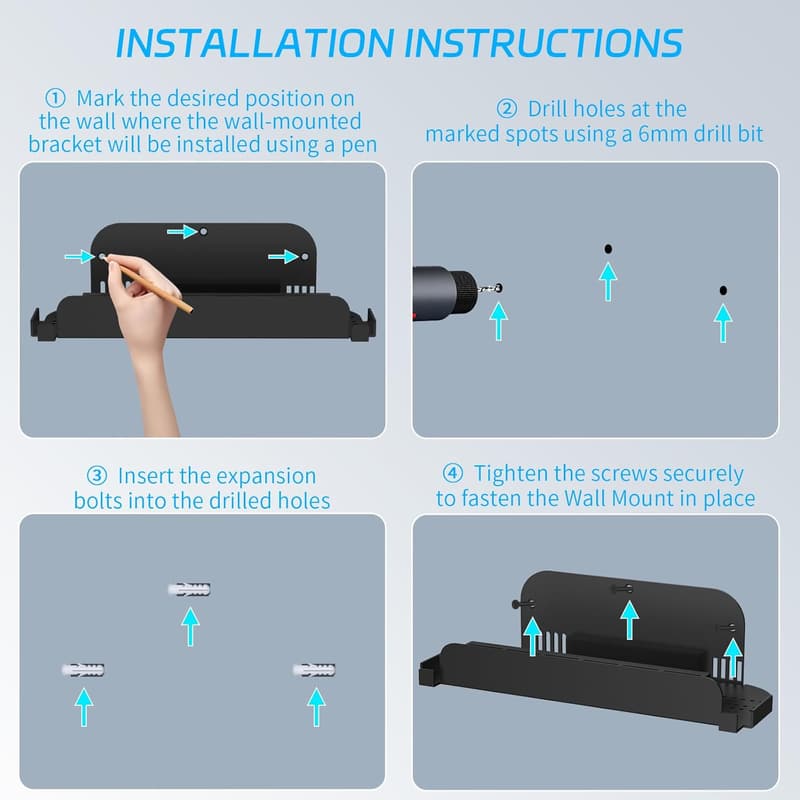 INSTALLATION INSTRUCTIONS

① Mark the desired position on the wall where the wall-mounted bracket will be installed using a pen

② Drill holes at the marked spots using a 6mm drill bit

③ Insert the expansion bolts into the drilled holes

④ Tighten the screws securely to fasten the Wall Mount in place