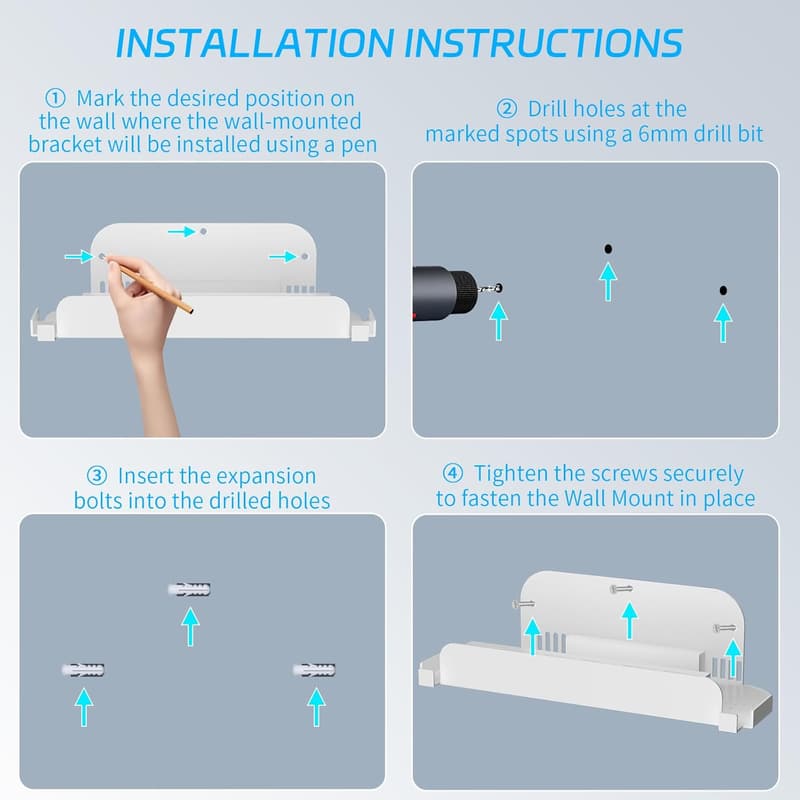 INSTALLATION INSTRUCTIONS

① Mark the desired position on the wall where the wall-mounted bracket will be installed using a pen

② Drill holes at the marked spots using a 6mm drill bit

③ Insert the expansion bolts into the drilled holes

④ Tighten the screws securely to fasten the Wall Mount in place