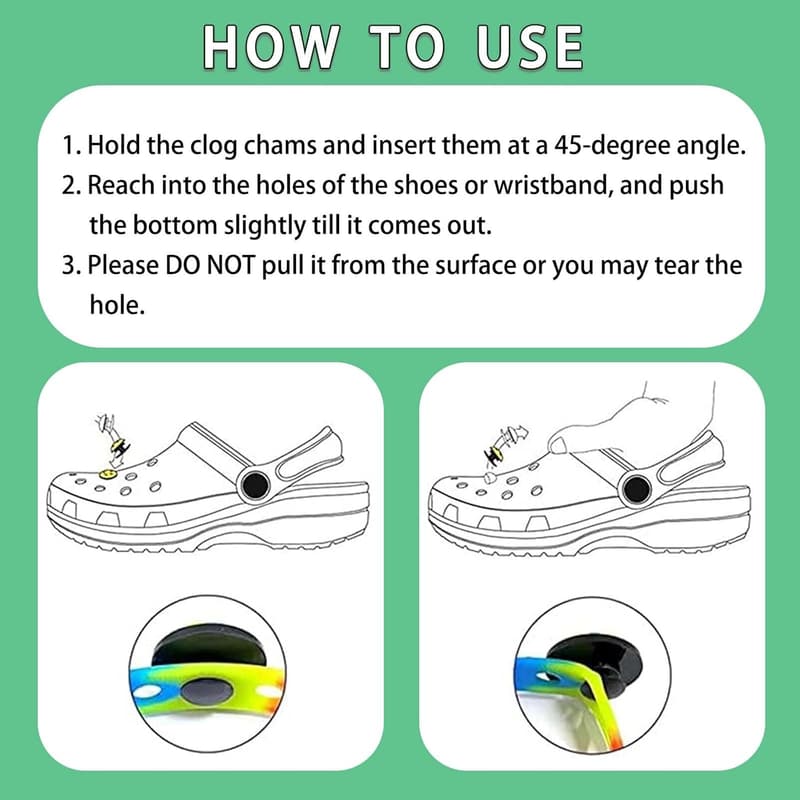 HOW TO USE

1. Hold the clog chams and insert them at a 45-degree angle.

2. Reach into the holes of the shoes or wristband, and push the bottom slightly till it comes out.

3. Please DO NOT pull it from the surface or you may tear the hole.