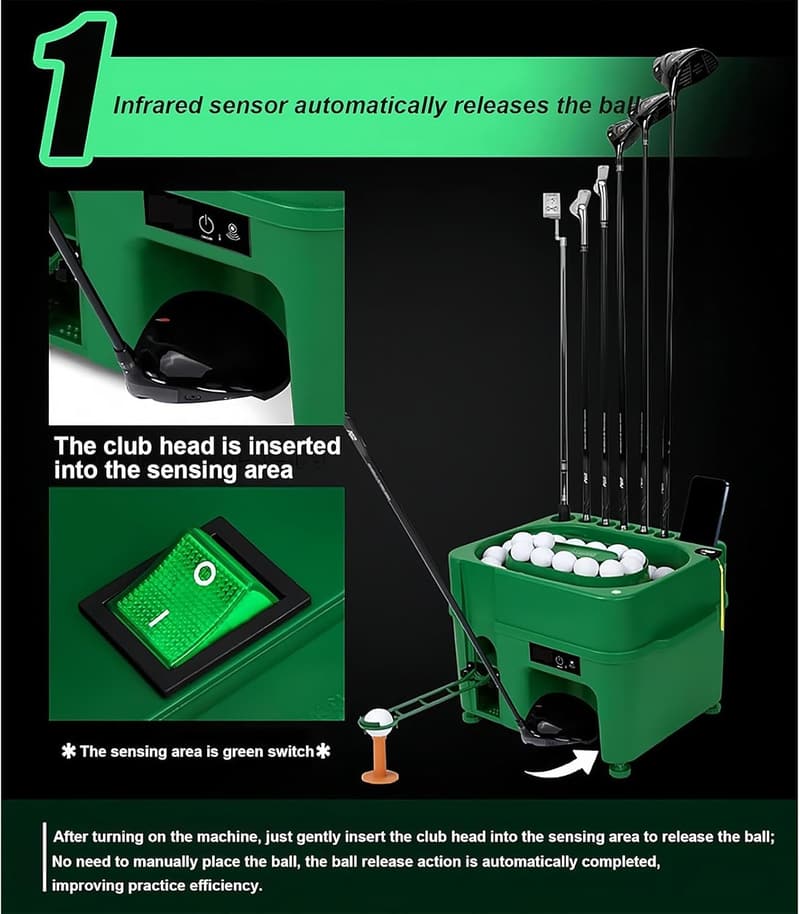 1

Infrared sensor automatically releases the ball

The club head is inserted into the sensing area

O
I

✱ The sensing area is green switch ✱

After turning on the machine, just gently insert the club head into the sensing area to release the ball; No need to manually place the ball, the ball release action is automatically completed, improving practice efficiency.