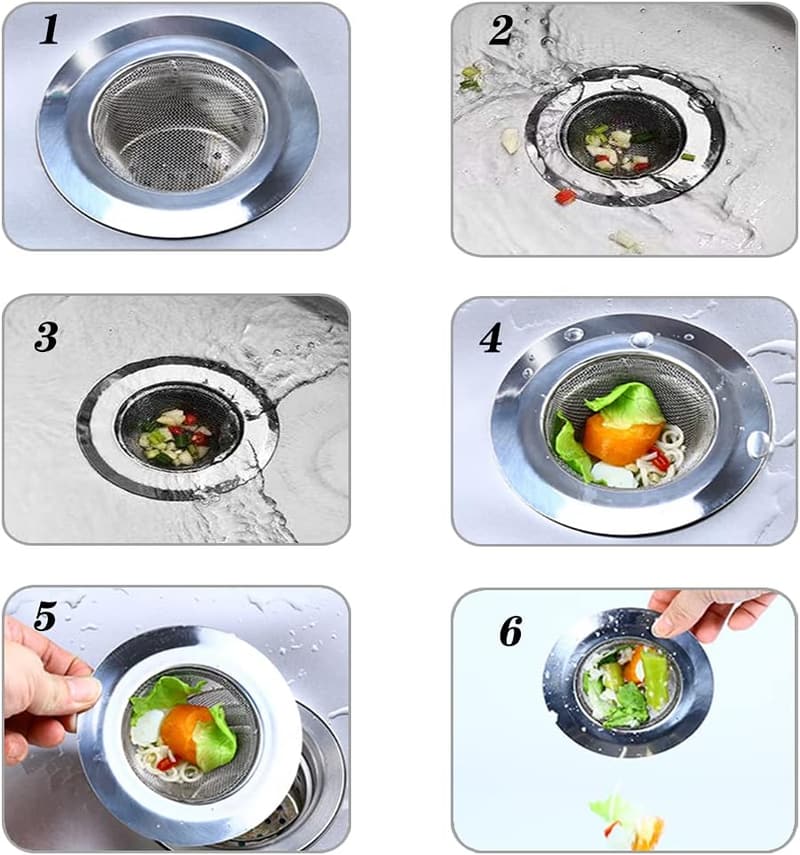 1

2

3

4

5

6