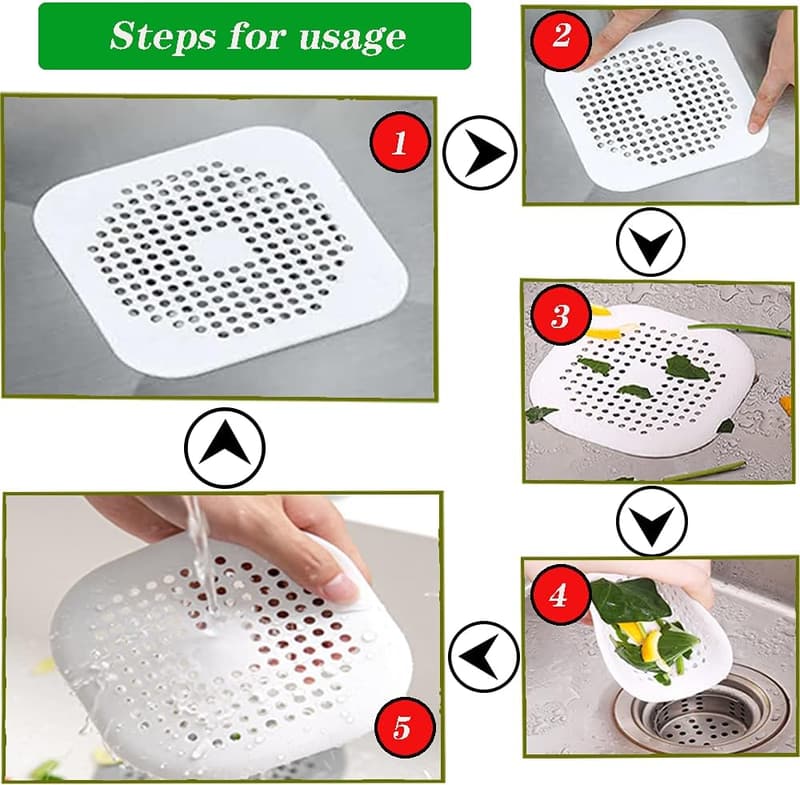 Steps for usage

1

2

3

4

5