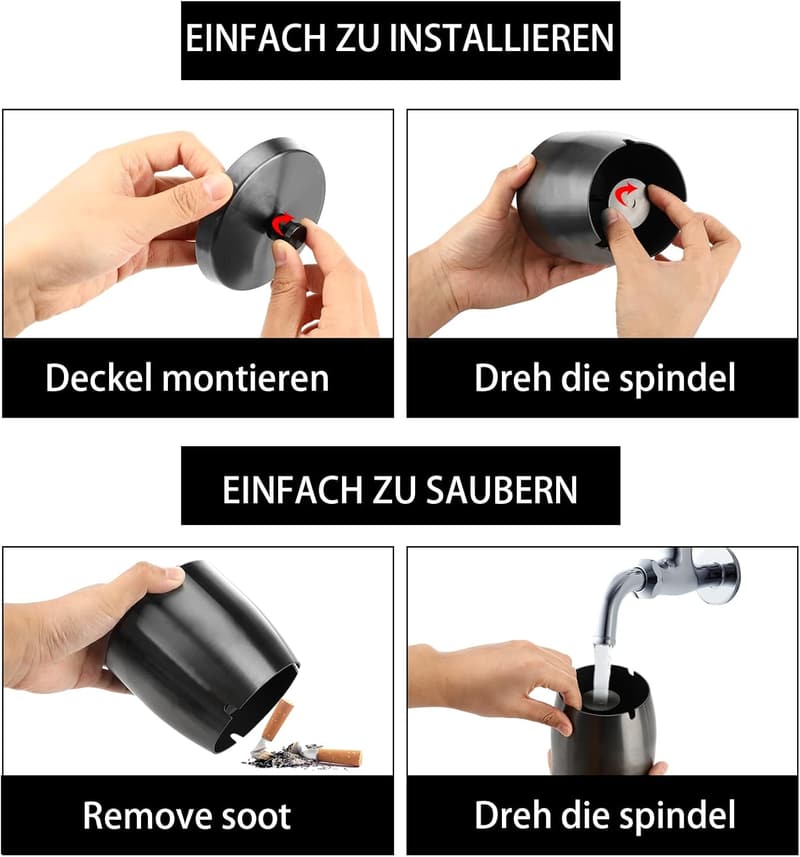 EINFACH ZU INSTALLIEREN

Deckel montieren

Dreh die spindel

EINFACH ZU SAUBERN

Remove soot

Dreh die spindel