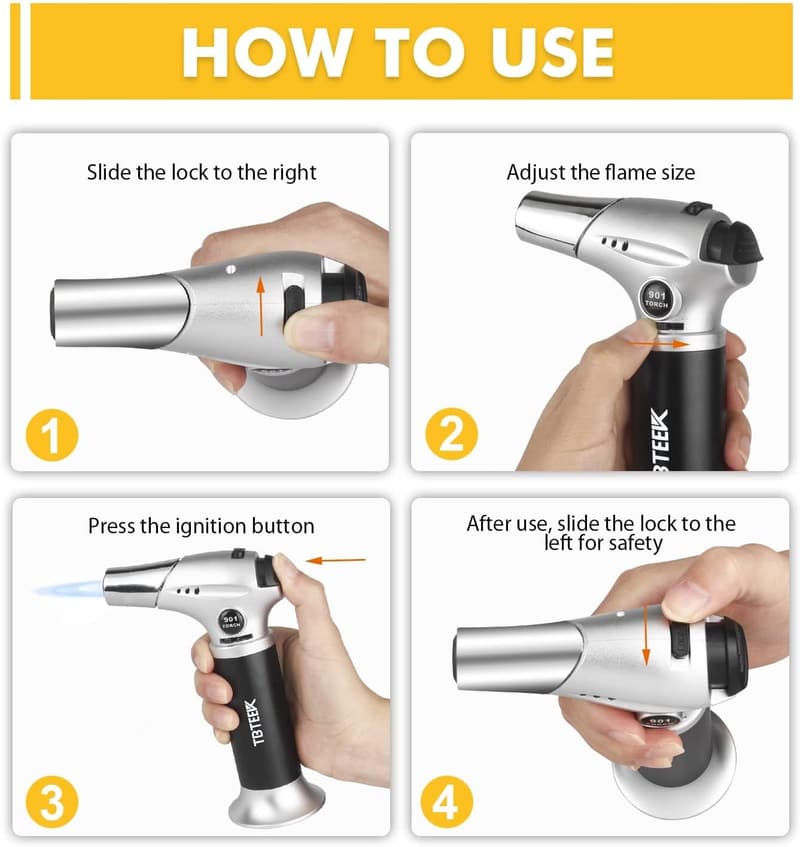 HOW TO USE

Slide the lock to the right

1

Adjust the flame size

901 TORCH

TBTEEK

2

Press the ignition button

901 TORCH

TBTEEK

3

After use, slide the lock to the left for safety

4