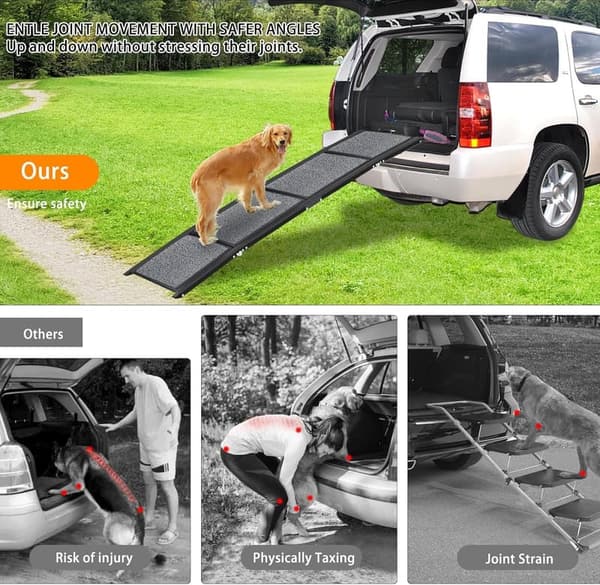 ENTLE JOINT MOVEMENT WITH SAFER ANGLES
Up and down without stressing their joints.

Ours

Ensure safety

Others

Risk of injury

Physically Taxing

Joint Strain