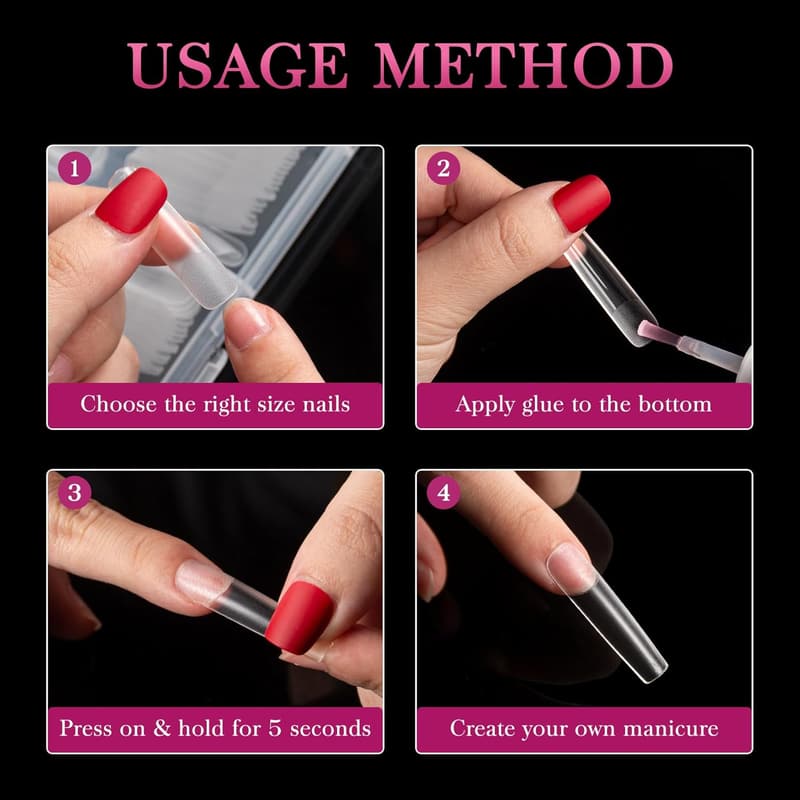 USAGE METHOD

1

Choose the right size nails

2

Apply glue to the bottom

3

Press on & hold for 5 seconds

4

Create your own manicure