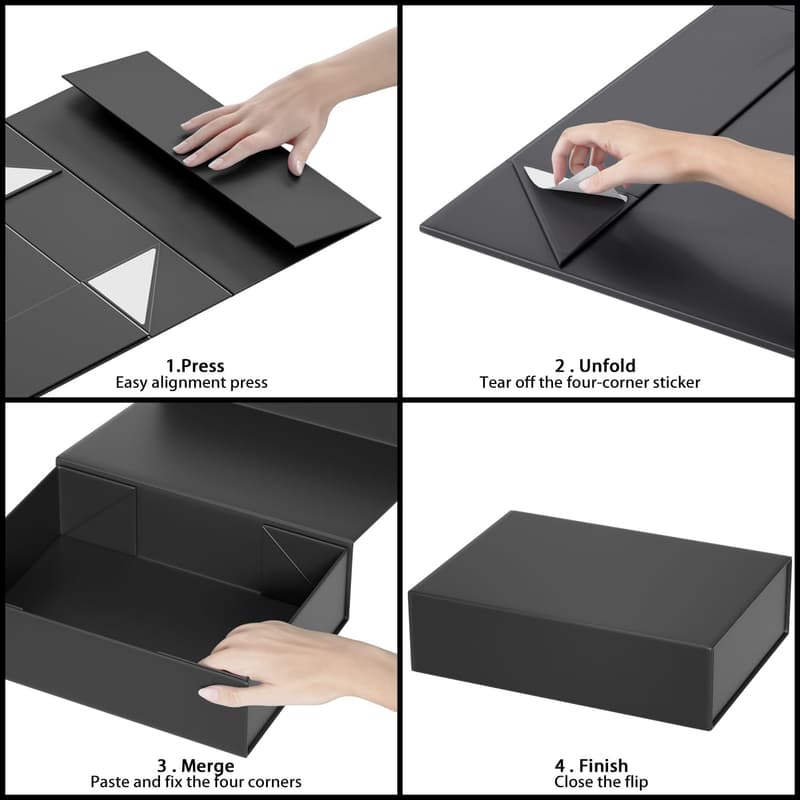 1.Press
Easy alignment press

2 . Unfold
Tear off the four-corner sticker

3 . Merge
Paste and fix the four corners

4 . Finish
Close the flip