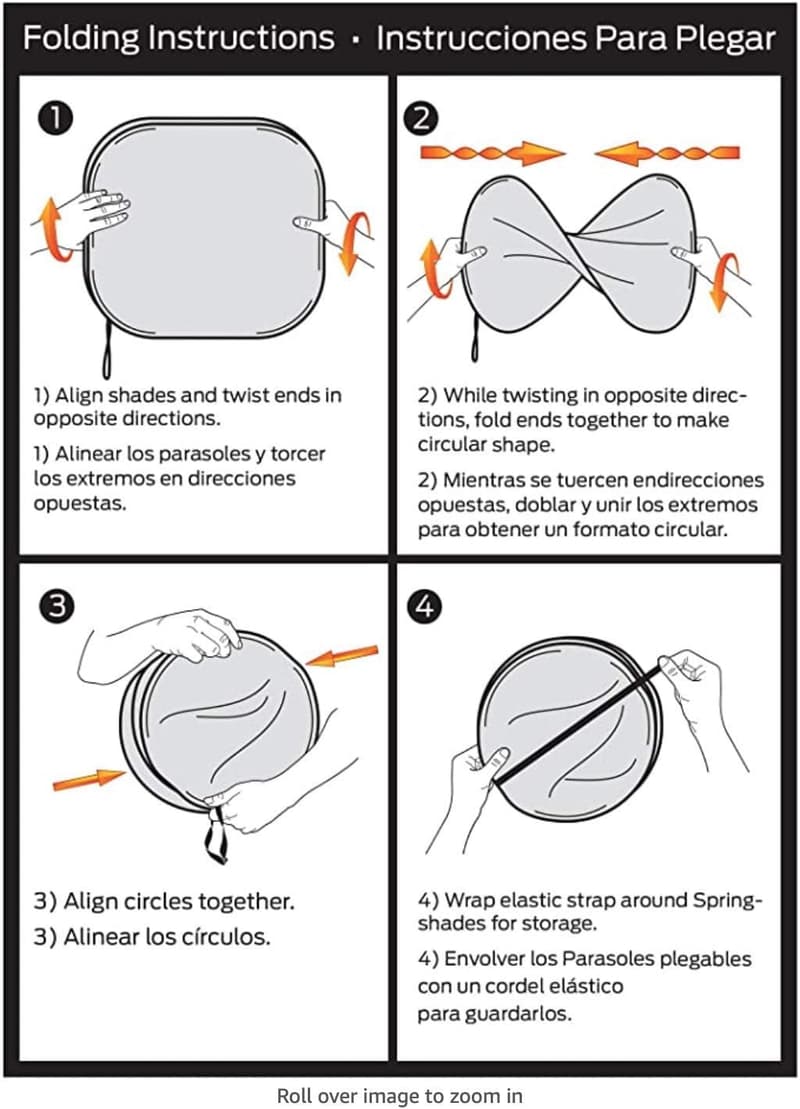 Folding Instructions · Instrucciones Para Plegar

1

1) Align shades and twist ends in opposite directions.

1) Alinear los parasoles y torcer los extremos en direcciones opuestas.

2

2) While twisting in opposite directions, fold ends together to make circular shape.

2) Mientras se tuercen endirecciones opuestas, doblar y unir los extremos para obtener un formato circular.

3

3) Align circles together.

3) Alinear los círculos.

4

4) Wrap elastic strap around Springshades for storage.

4) Envolver los Parasoles plegables con un cordel elástico para guardarlos.

Roll over image to zoom in