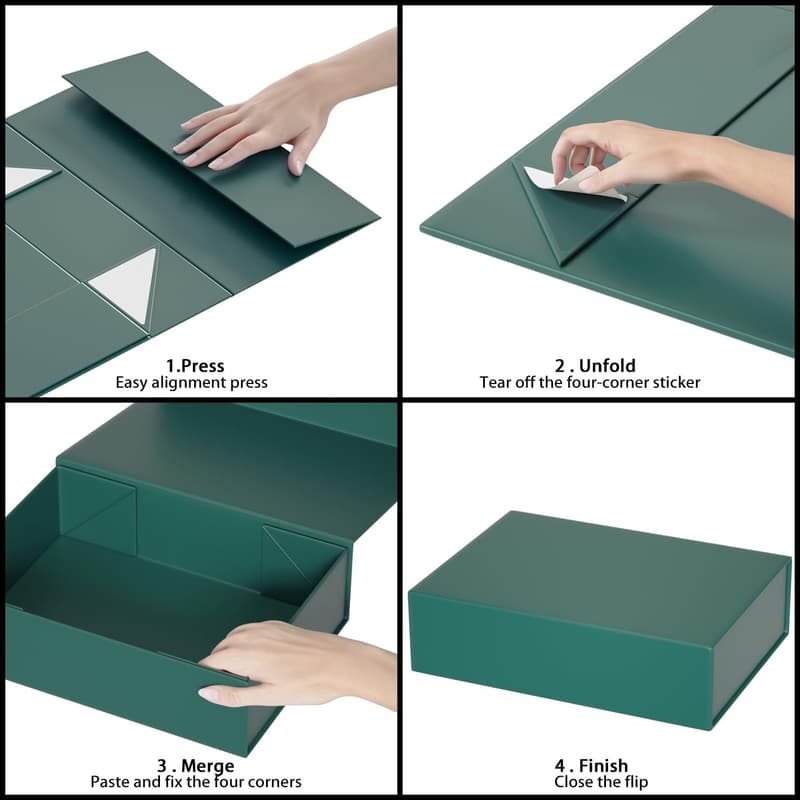 1.Press
Easy alignment press

2 . Unfold
Tear off the four-corner sticker

3 . Merge
Paste and fix the four corners

4 . Finish
Close the flip