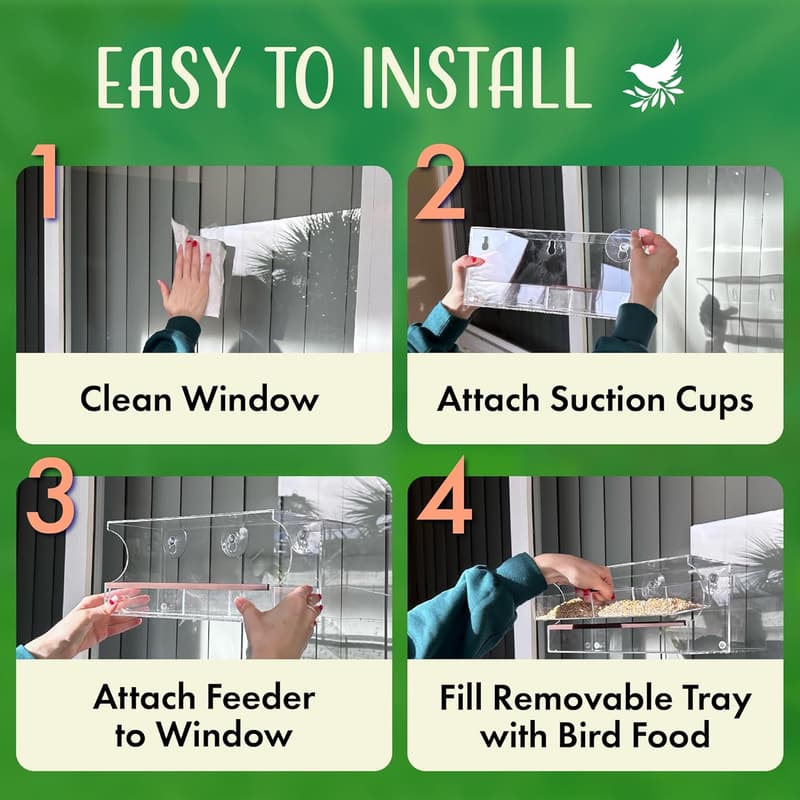 EASY TO INSTALL

1

Clean Window

2

Attach Suction Cups

3

Attach Feeder to Window

4

Fill Removable Tray with Bird Food