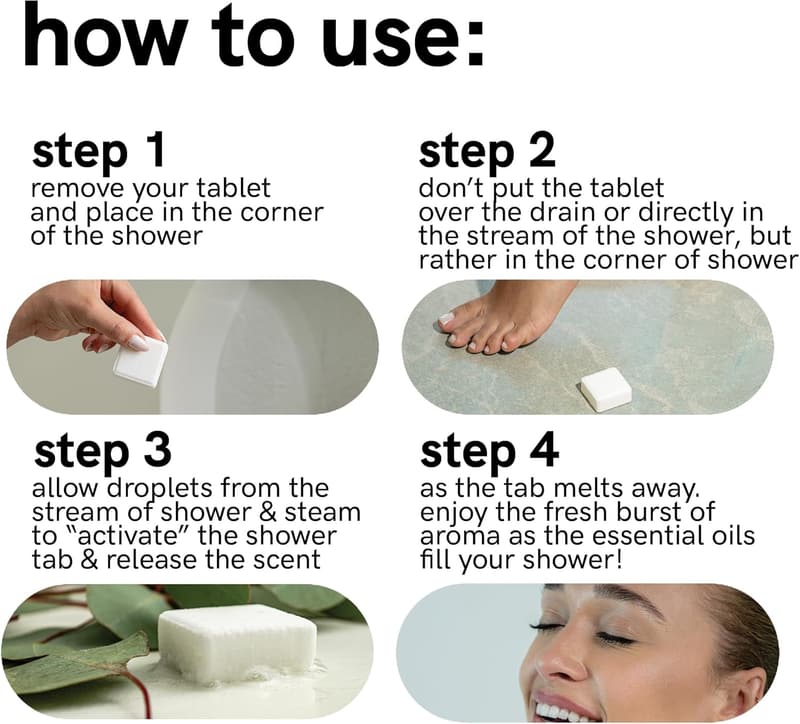 how to use:

step 1
remove your tablet and place in the corner of the shower

step 2
don't put the tablet over the drain or directly in the stream of the shower, but rather in the corner of shower

step 3
allow droplets from the stream of shower & steam to "activate" the shower tab & release the scent

step 4
as the tab melts away. enjoy the fresh burst of aroma as the essential oils fill your shower!