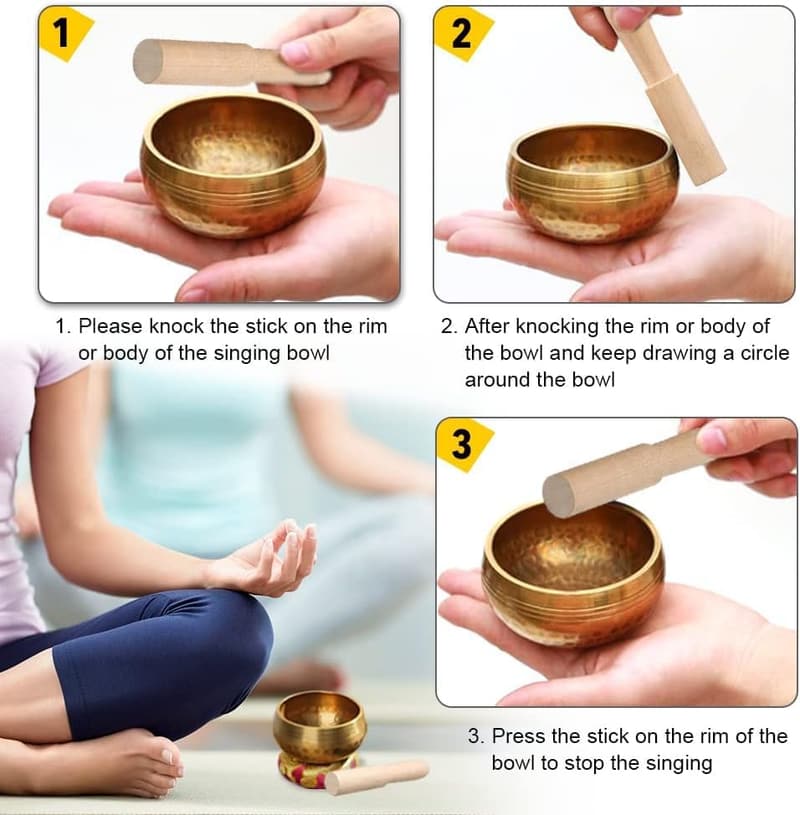 1

2

1. Please knock the stick on the rim or body of the singing bowl

2. After knocking the rim or body of the bowl and keep drawing a circle around the bowl

3

3. Press the stick on the rim of the bowl to stop the singing