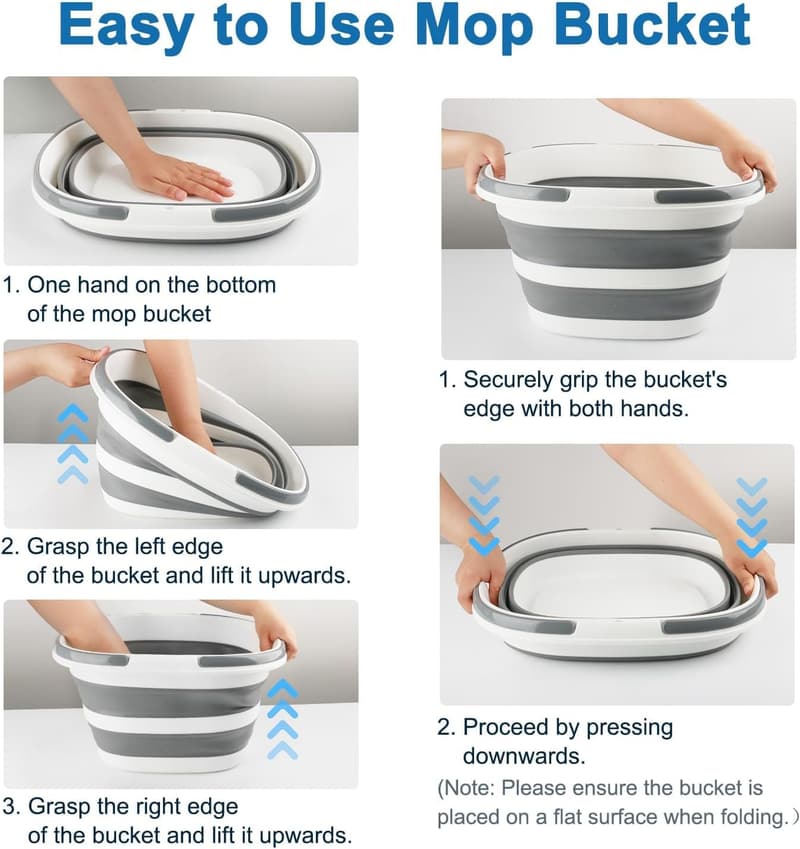 Easy to Use Mop Bucket

1. One hand on the bottom of the mop bucket

2. Grasp the left edge of the bucket and lift it upwards.

3. Grasp the right edge of the bucket and lift it upwards.

1. Securely grip the bucket's edge with both hands.

2. Proceed by pressing downwards.

(Note: Please ensure the bucket is placed on a flat surface when folding.)