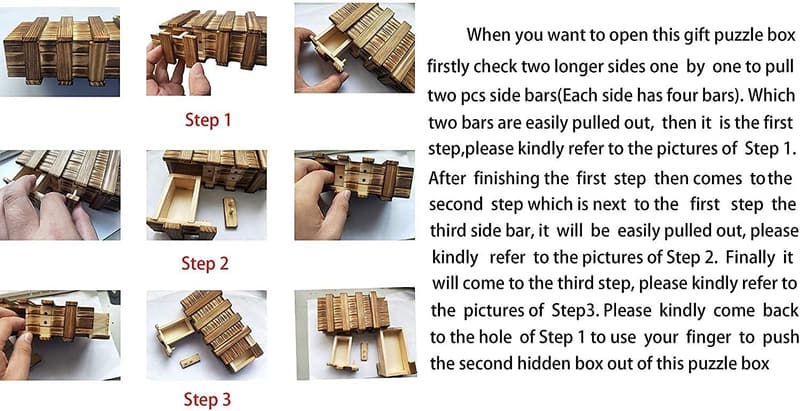 Step 1

Step 2

Step 3

When you want to open this gift puzzle box firstly check two longer sides one by one to pull two pcs side bars(Each side has four bars). Which two bars are easily pulled out, then it is the first step,please kindly refer to the pictures of Step 1. After finishing the first step then comes to the second step which is next to the first step the third side bar, it will be easily pulled out, please kindly refer to the pictures of Step 2. Finally it will come to the third step, please kindly refer to the pictures of Step3. Please kindly come back to the hole of Step 1 to use your finger to push the second hidden box out of this puzzle box