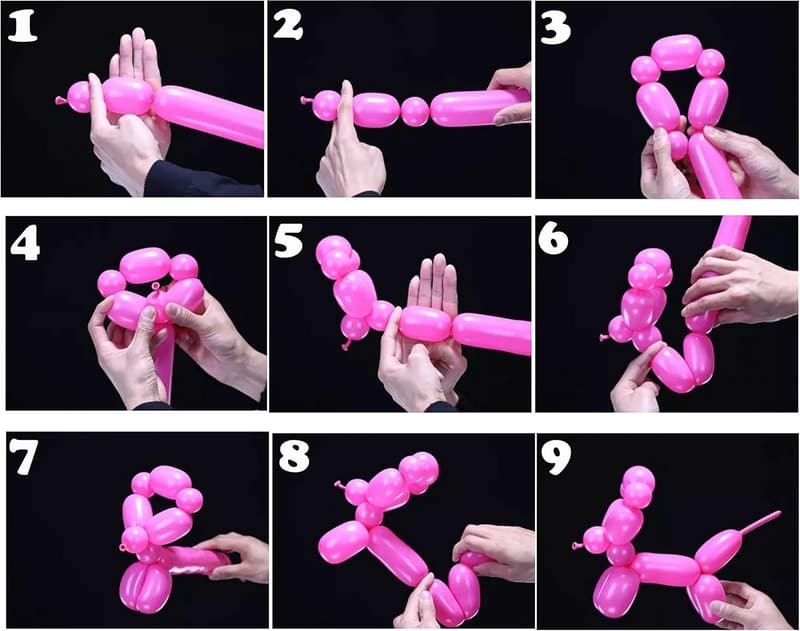 1

2

3

4

5

6

7

8

9