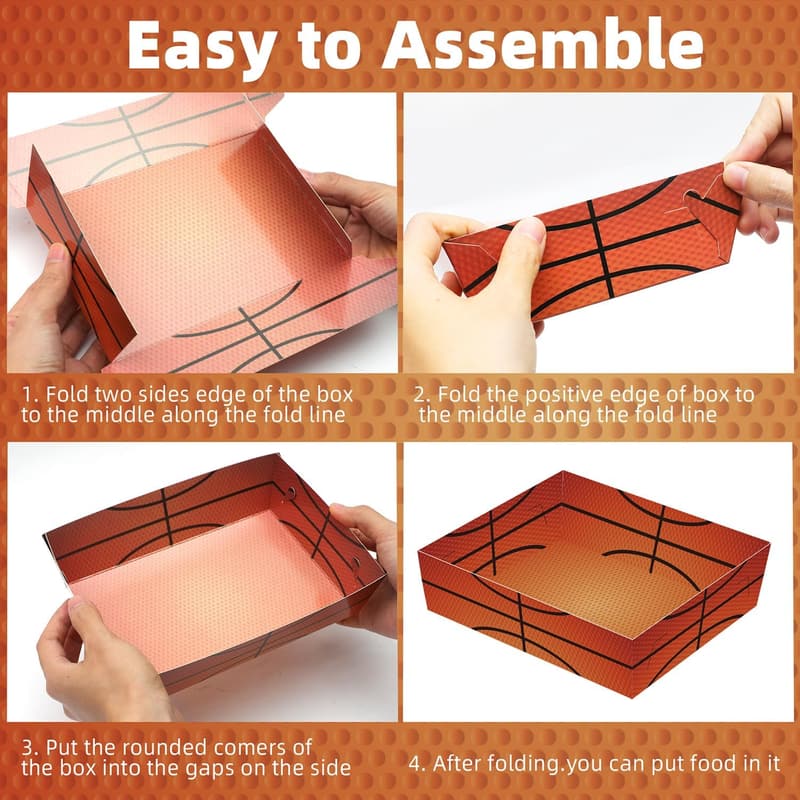 Easy to Assemble

1. Fold two sides edge of the box to the middle along the fold line

2. Fold the positive edge of box to the middle along the fold line

3. Put the rounded comers of the box into the gaps on the side

4. After folding.you can put food in it