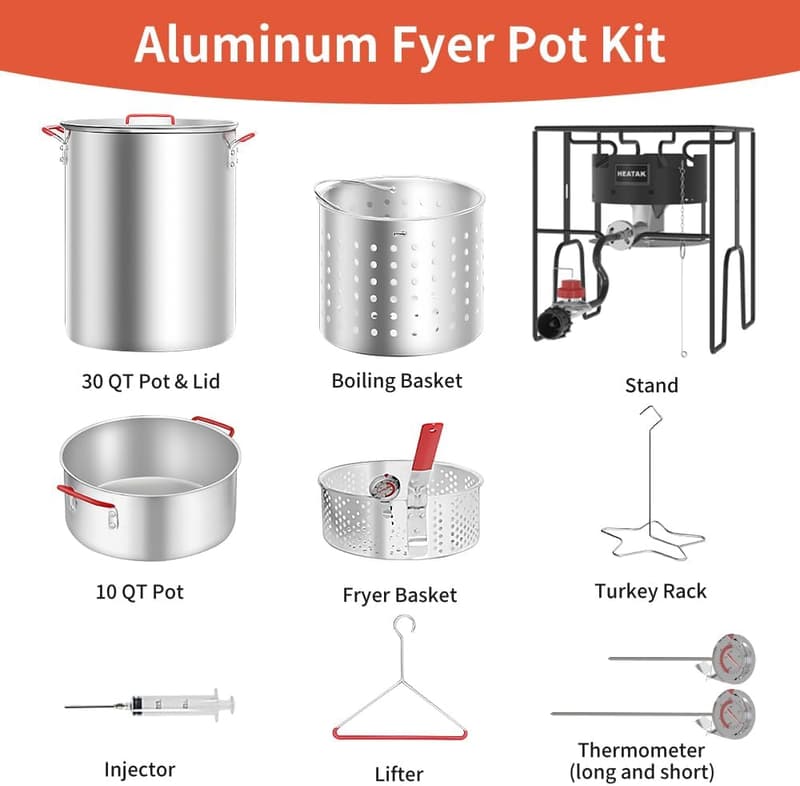 Aluminum Fyer Pot Kit

HEATAK

30 QT Pot & Lid

Boiling Basket

Stand

10 QT Pot

Fryer Basket

Turkey Rack

Injector

Lifter

Thermometer (long and short)