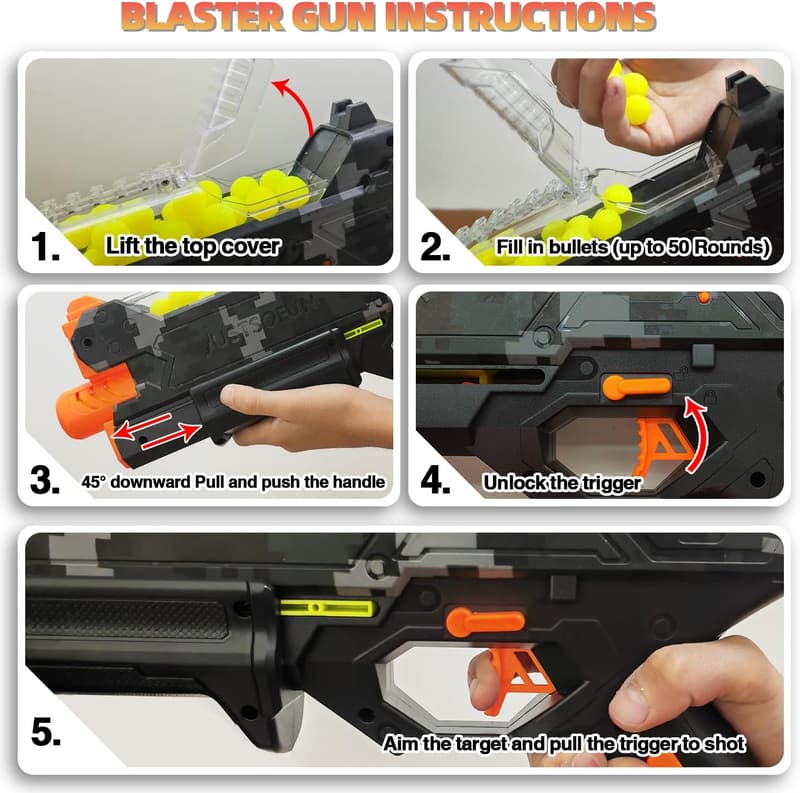 BLASTER GUN INSTRUCTIONS

1. Lift the top cover

2. Fill in bullets (up to 50 Rounds)

JUSTSOFUN

3. 45° downward Pull and push the handle

4. Unlock the trigger

5. Aim the target and pull the trigger to shot