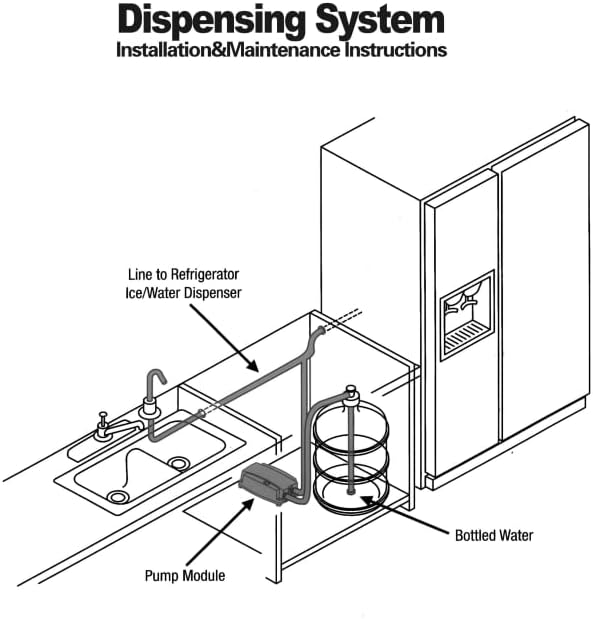 Dispensing System
Installation&Maintenance Instructions

Line to Refrigerator
Ice/Water Dispenser

Bottled Water

Pump Module