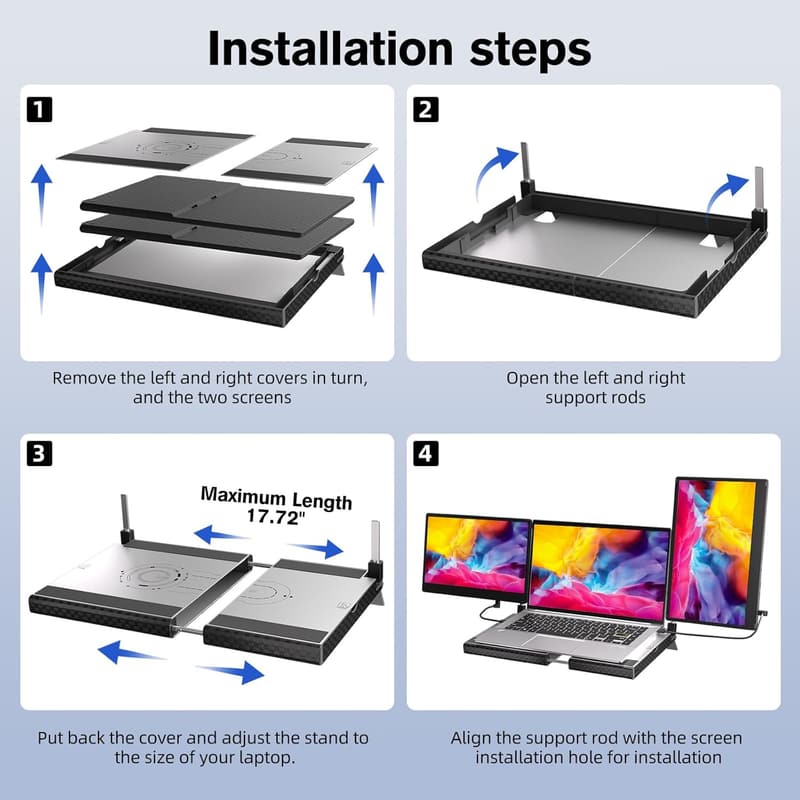 Installation steps

1

Remove the left and right covers in turn, and the two screens

2

Open the left and right support rods

3

Maximum Length 17.72"

Put back the cover and adjust the stand to the size of your laptop.

4

Align the support rod with the screen installation hole for installation