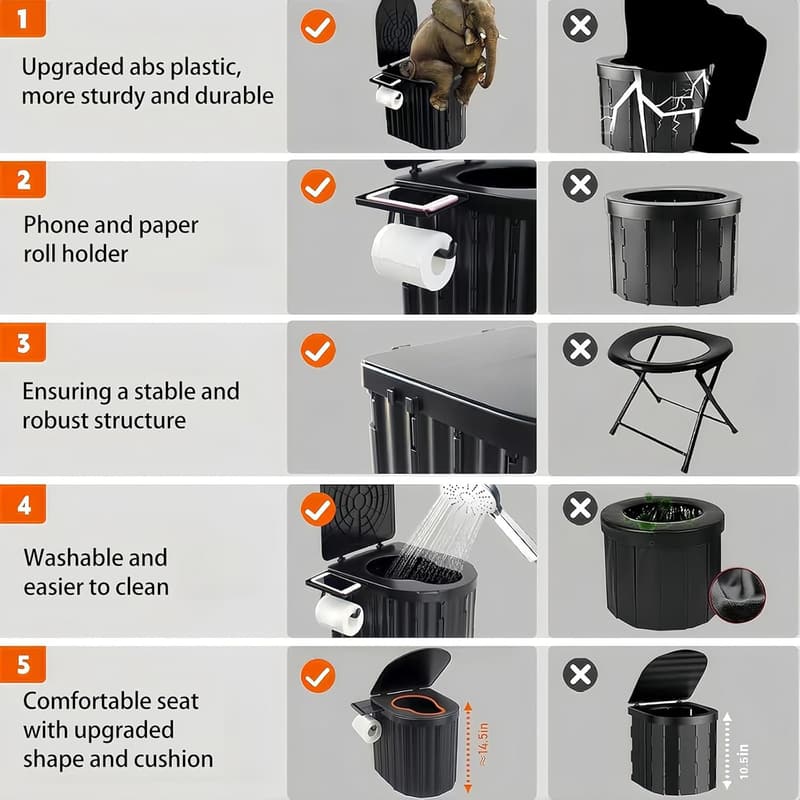 1

Upgraded abs plastic, more sturdy and durable

2

Phone and paper roll holder

3

Ensuring a stable and robust structure

4

Washable and easier to clean

5

Comfortable seat with upgraded shape and cushion

≈14.5in

10.5in