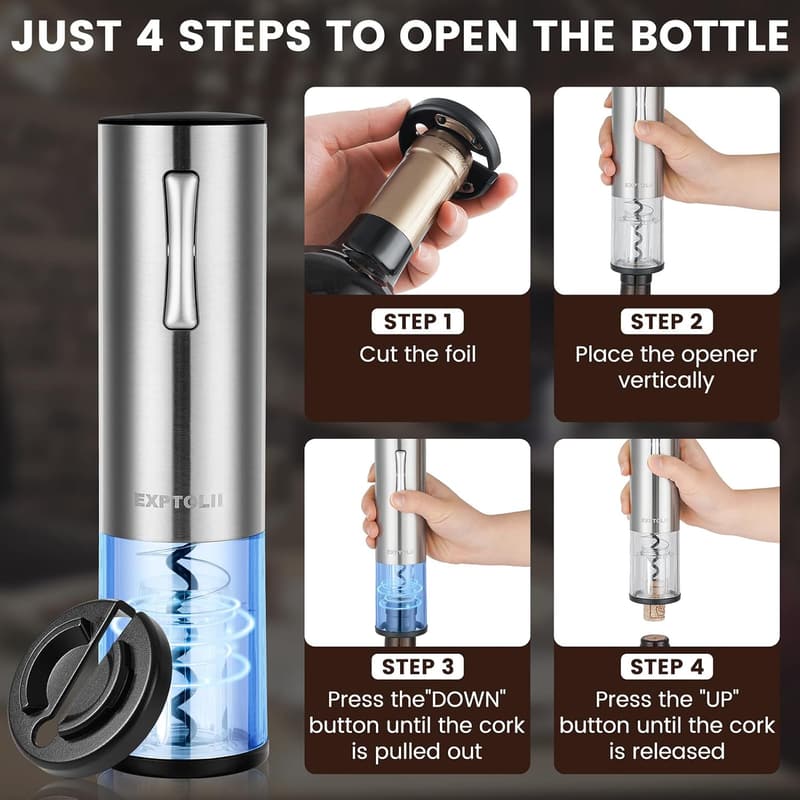 JUST 4 STEPS TO OPEN THE BOTTLE

EXPTOLII

STEP 1
Cut the foil

STEP 2
Place the opener vertically

STEP 3
Press the"DOWN" button until the cork is pulled out

STEP 4
Press the "UP" button until the cork is released