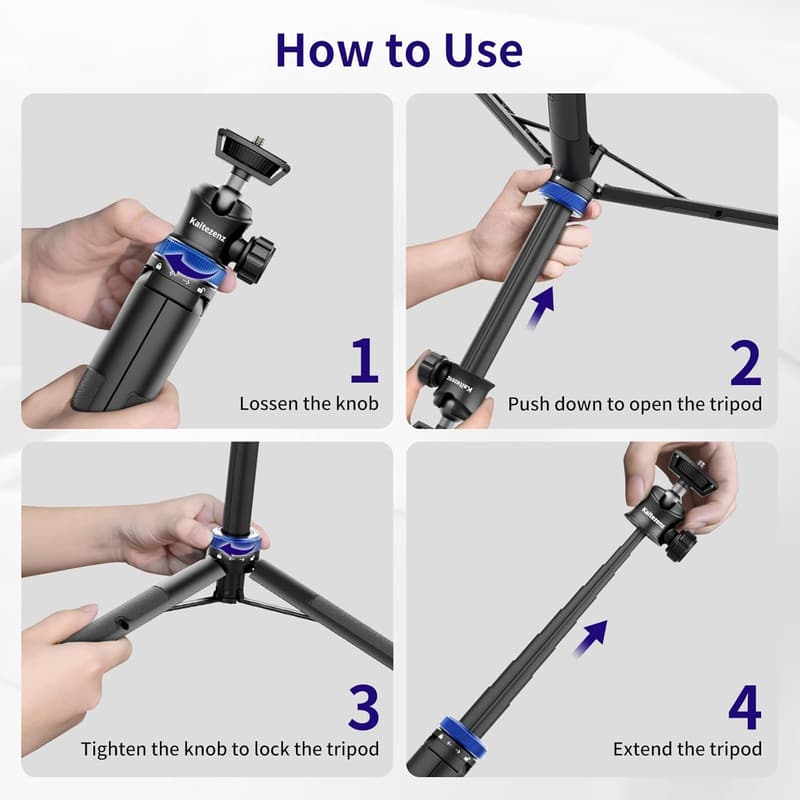 How to Use

Kaitezenz

1
Lossen the knob

Kaitezenz

2
Push down to open the tripod

3
Tighten the knob to lock the tripod

Kaitezenz

4
Extend the tripod