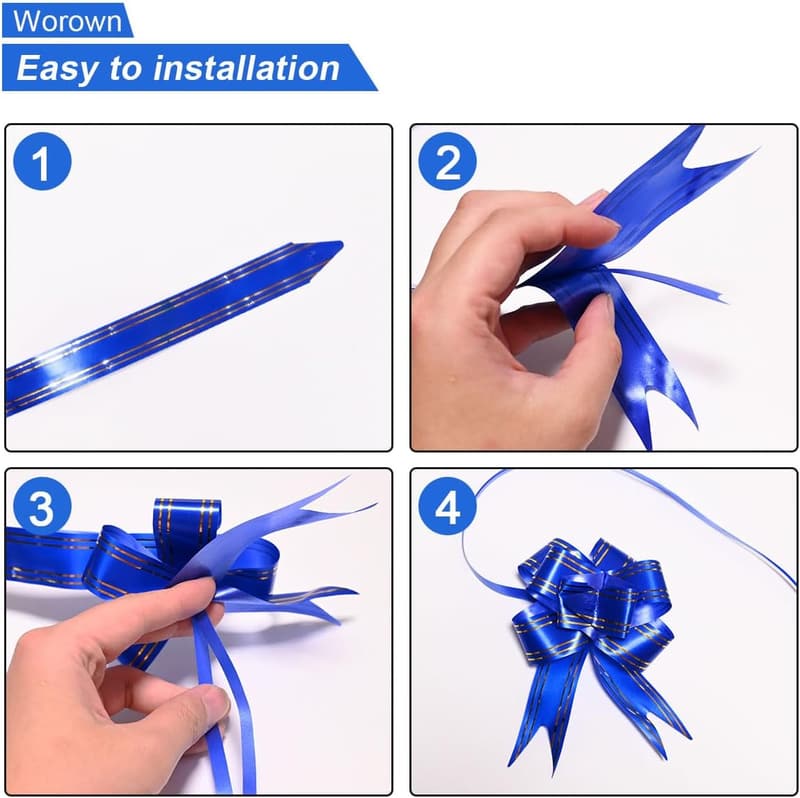 Worown

Easy to installation

1

2

3

4