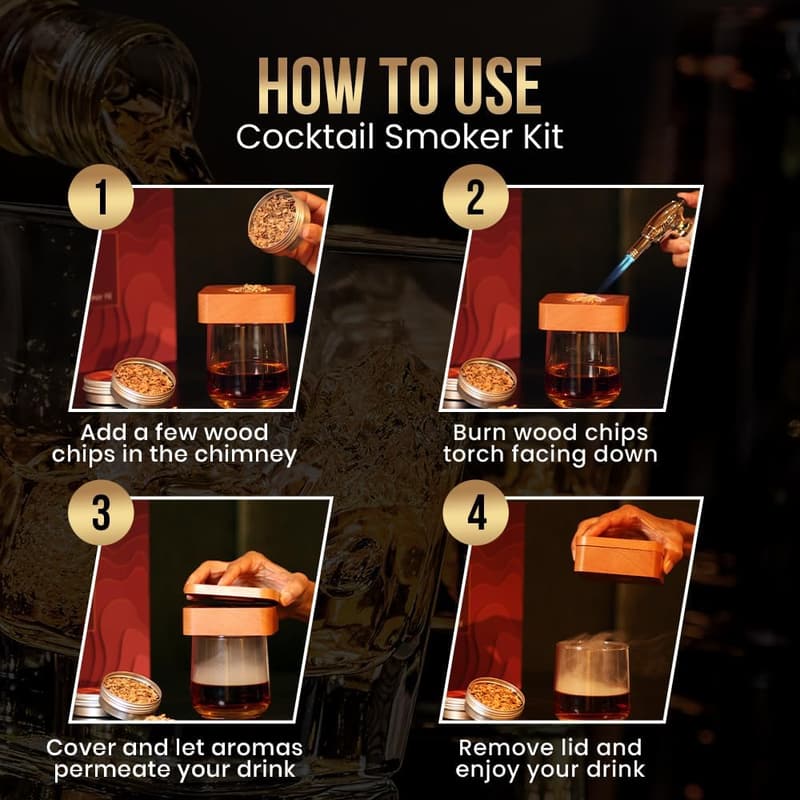 HOW TO USE
Cocktail Smoker Kit

1
Add a few wood chips in the chimney

2
Burn wood chips torch facing down

3
Cover and let aromas permeate your drink

4
Remove lid and enjoy your drink