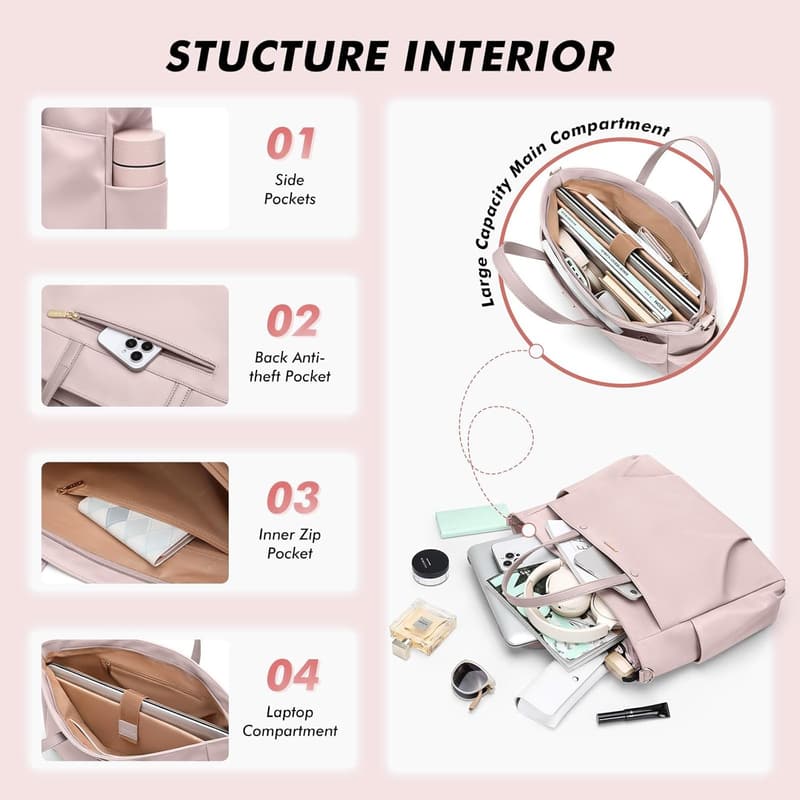 STUCTURE INTERIOR

01
Side Pockets

02
Back Anti-theft Pocket

03
Inner Zip Pocket

04
Laptop Compartment

Large Capacity Main Compartment