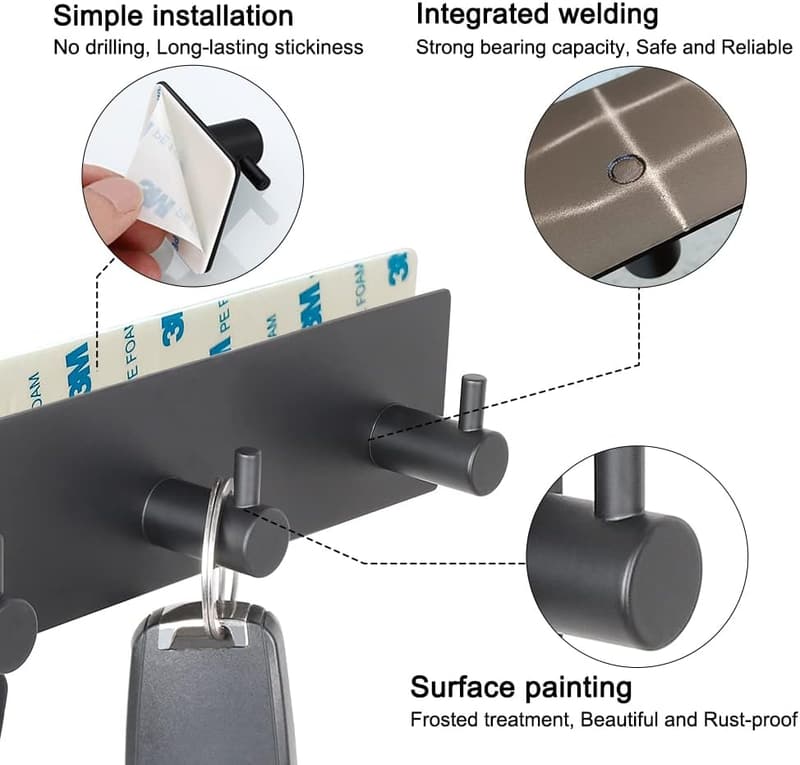 Simple installation
No drilling, Long-lasting stickiness

Integrated welding
Strong bearing capacity, Safe and Reliable

3M PE FOAM

3M PE FOAM 3M PE FOAM 3M

Surface painting
Frosted treatment, Beautiful and Rust-proof