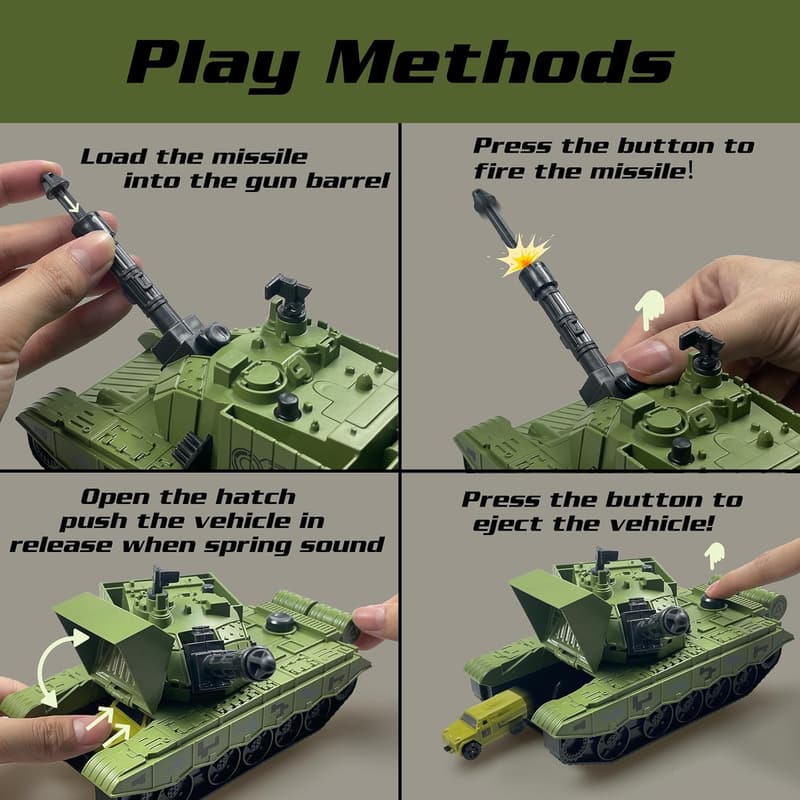 Play Methods

Load the missile into the gun barrel

Press the button to fire the missile!

Open the hatch push the vehicle in release when spring sound

Press the button to eject the vehicle!