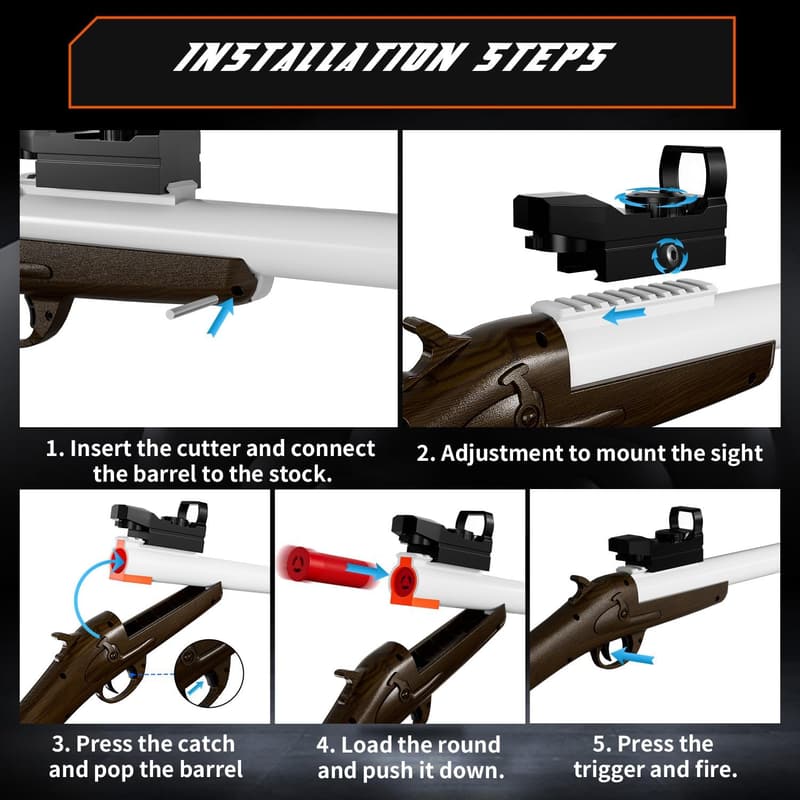 INSTALLATION STEPS

1. Insert the cutter and connect the barrel to the stock.

2. Adjustment to mount the sight

3. Press the catch and pop the barrel

4. Load the round and push it down.

5. Press the trigger and fire.