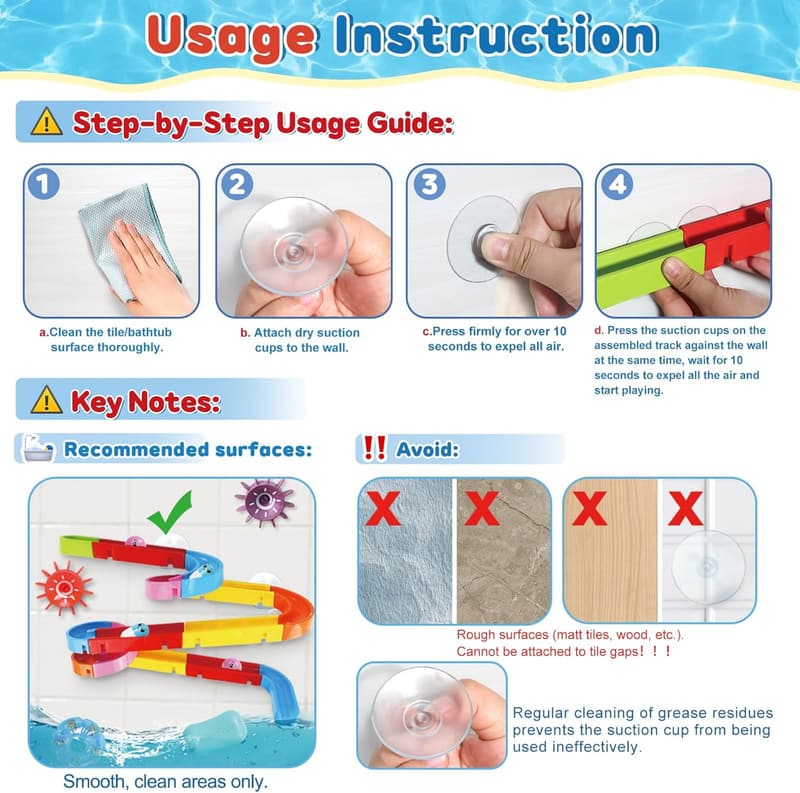 Usage Instruction

Step-by-Step Usage Guide:

1
a.Clean the tile/bathtub surface thoroughly.

2
b. Attach dry suction cups to the wall.

3
c.Press firmly for over 10 seconds to expel all air.

4
d. Press the suction cups on the assembled track against the wall at the same time, wait for 10 seconds to expel all the air and start playing.

Key Notes:

Recommended surfaces:

Smooth, clean areas only.

!! Avoid:

X X X X

Rough surfaces (matt tiles, wood, etc.).
Cannot be attached to tile gaps！！！

Regular cleaning of grease residues prevents the suction cup from being used ineffectively.