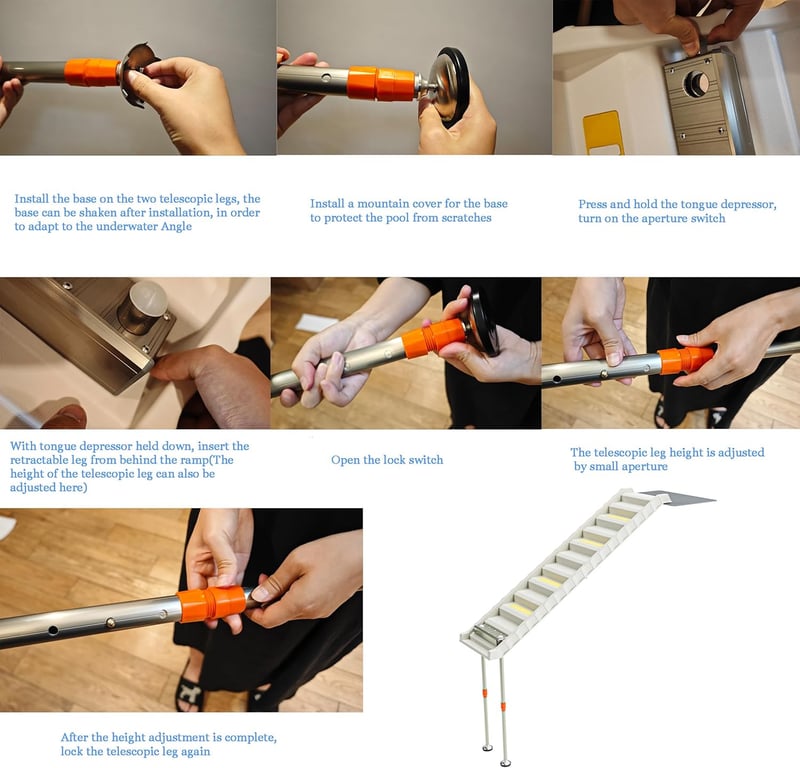 Install the base on the two telescopic legs, the base can be shaken after installation, in order to adapt to the underwater Angle

Install a mountain cover for the base to protect the pool from scratches

Press and hold the tongue depressor, turn on the aperture switch

With tongue depressor held down, insert the retractable leg from behind the ramp(The height of the telescopic leg can also be adjusted here)

Open the lock switch

The telescopic leg height is adjusted by small aperture

After the height adjustment is complete, lock the telescopic leg again