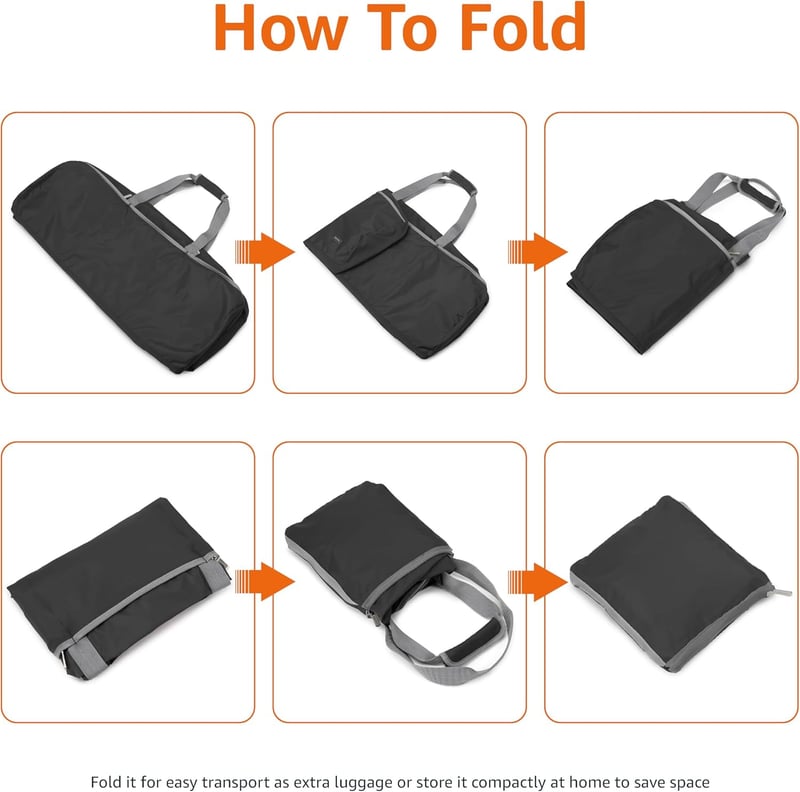 How To Fold

Fold it for easy transport as extra luggage or store it compactly at home to save space